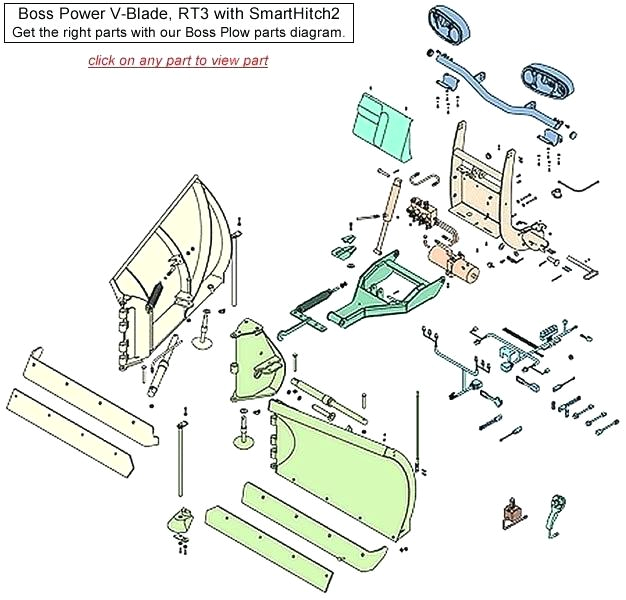 Boss Power V-Blade, RT3 with SmartHitch2
Get the right parts with our Boss Plow parts diagram.

click on any part to view part