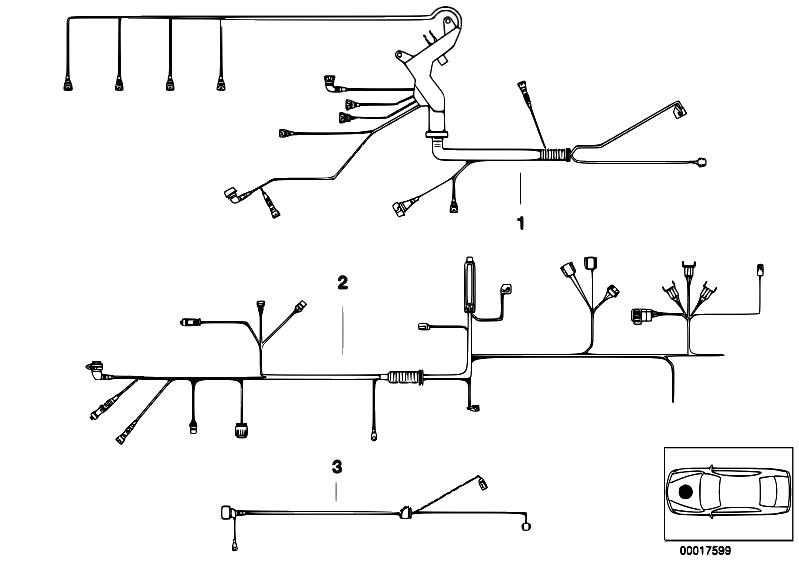 1

2

3

00017599