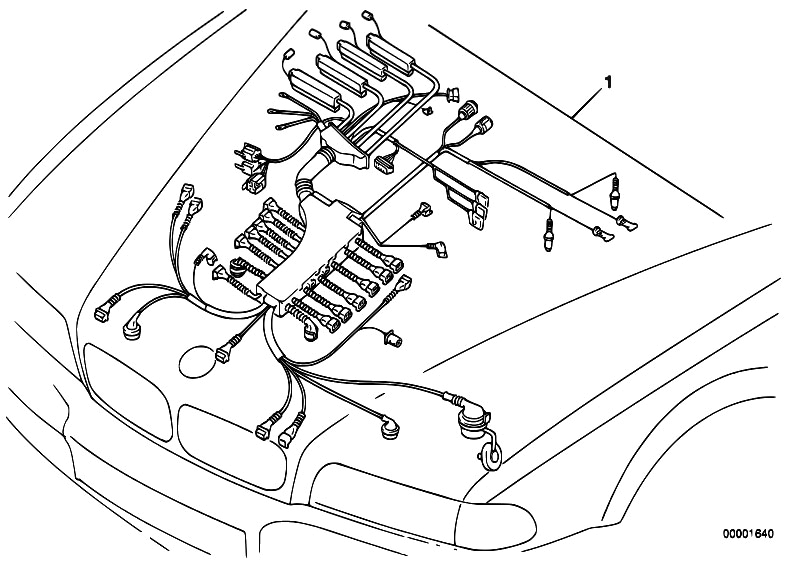 1

00001640