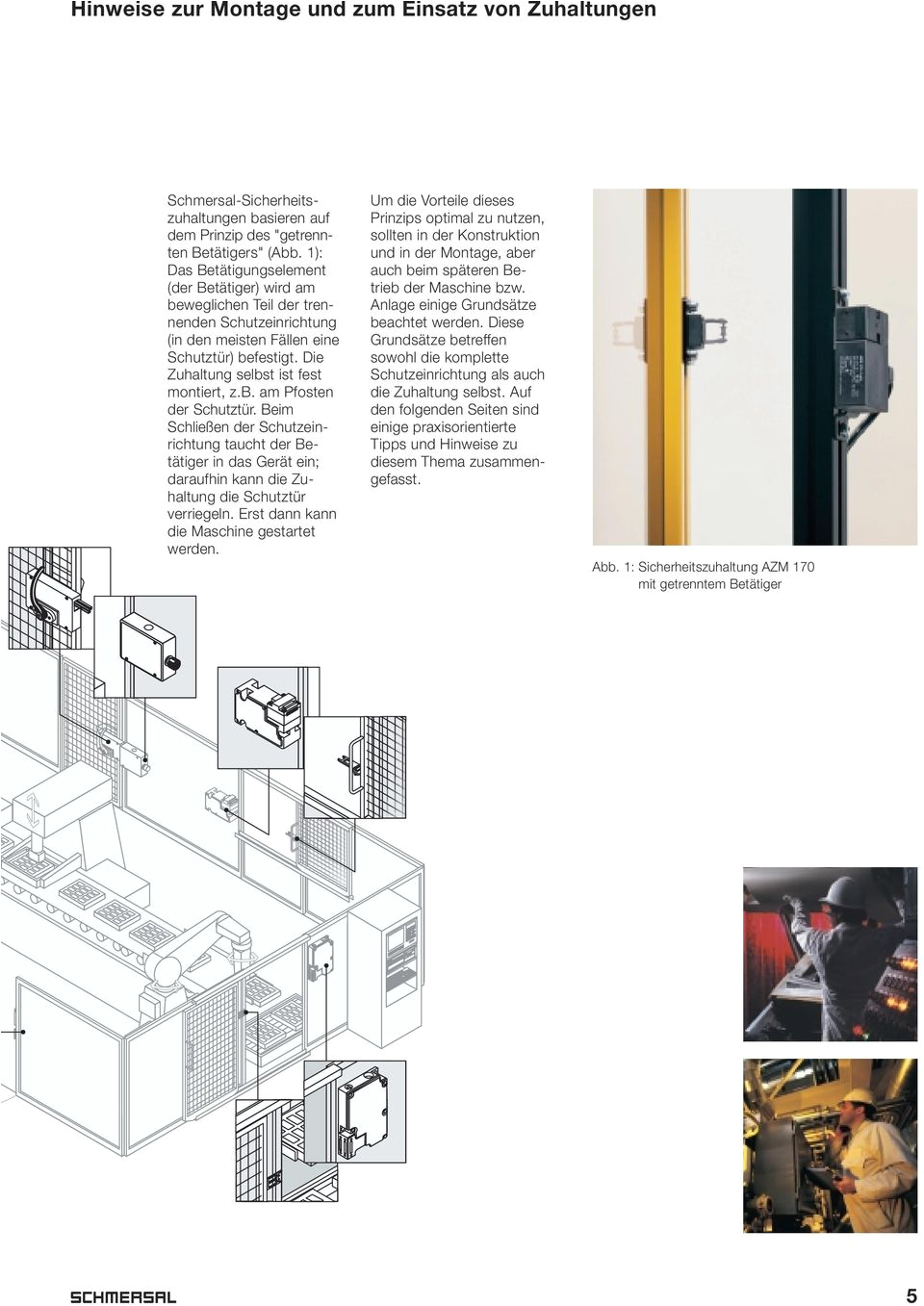 Hinweise zur Montage und zum Einsatz von Zuhaltungen

Schmersal-Sicherheitszuhaltungen basieren auf dem Prinzip des "getrennten Betätigers" (Abb. 1): Das Betätigungselement (der Betätiger) wird am beweglichen Teil der trennenden Schutzeinrichtung (in den meisten Fällen eine Schutztür) befestigt. Die Zuhaltung selbst ist fest montiert, z.B. am Pfosten der Schutztür. Beim Schließen der Schutzeinrichtung taucht der Betätiger in das Gerät ein; daraufhin kann die Zuhaltung die Schutztür verriegeln. Erst dann kann die Maschine gestartet werden.

Um die Vorteile dieses Prinzips optimal zu nutzen, sollten in der Konstruktion und in der Montage, aber auch beim späteren Betrieb der Maschine bzw. Anlage einige Grundsätze beachtet werden. Diese Grundsätze betreffen sowohl die komplette Schutzeinrichtung als auch die Zuhaltung selbst. Auf den folgenden Seiten sind einige praxisorientierte Tipps und Hinweise zu diesem Thema zusammengefasst.

Abb. 1: Sicherheitszuhaltung AZM 170 mit getrenntem Betätiger

SCHMERSAL

5