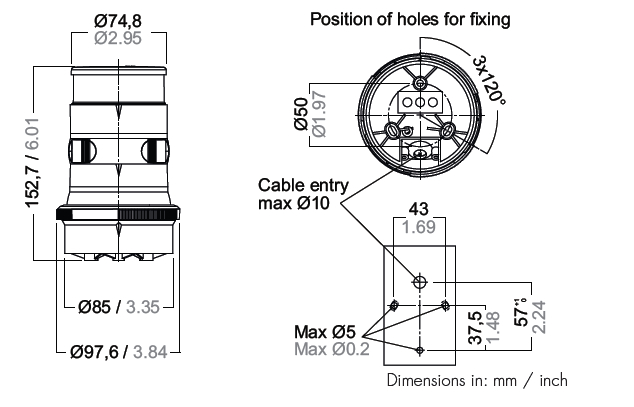 Ø74,8
Ø2.95

152,7 / 6.01

Ø85 / 3.35

Ø97,6 / 3.84

Position of holes for fixing

3x120°

Ø50
Ø1.97

Cable entry
max Ø10

43
1.69

Max Ø5
Max Ø0.2

37,5
1.48

$57^{+1}_{0}$
2.24

Dimensions in: mm / inch