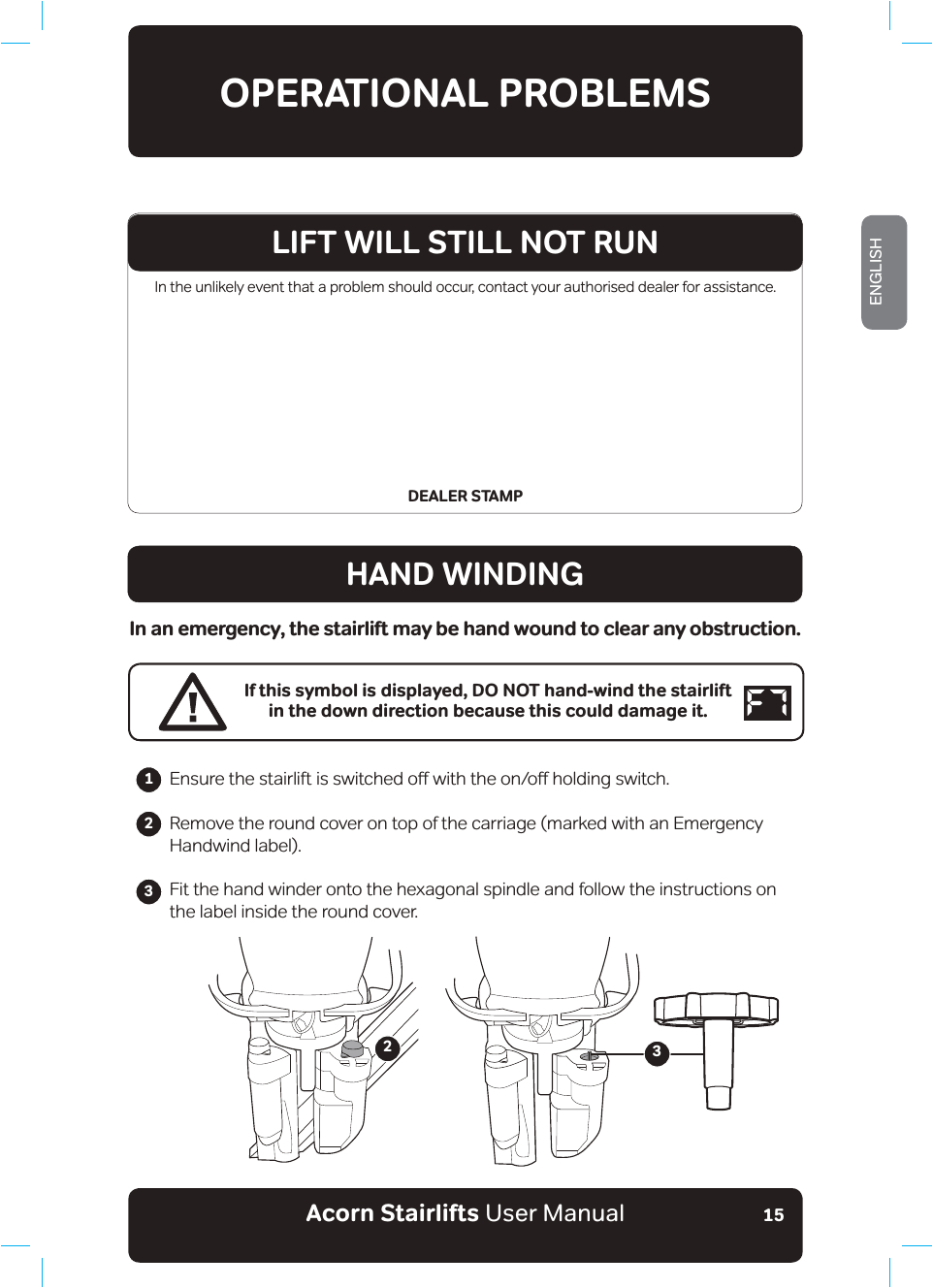 OPERATIONAL PROBLEMS

ENGLISH

LIFT WILL STILL NOT RUN

In the unlikely event that a problem should occur, contact your authorised dealer for assistance.

DEALER STAMP

HAND WINDING

In an emergency, the stairlift may be hand wound to clear any obstruction.

If this symbol is displayed, DO NOT hand-wind the stairlift in the down direction because this could damage it.

F7

1 Ensure the stairlift is switched off with the on/off holding switch.

2 Remove the round cover on top of the carriage (marked with an Emergency Handwind label).

3 Fit the hand winder onto the hexagonal spindle and follow the instructions on the label inside the round cover.

2

3

Acorn Stairlifts User Manual 15