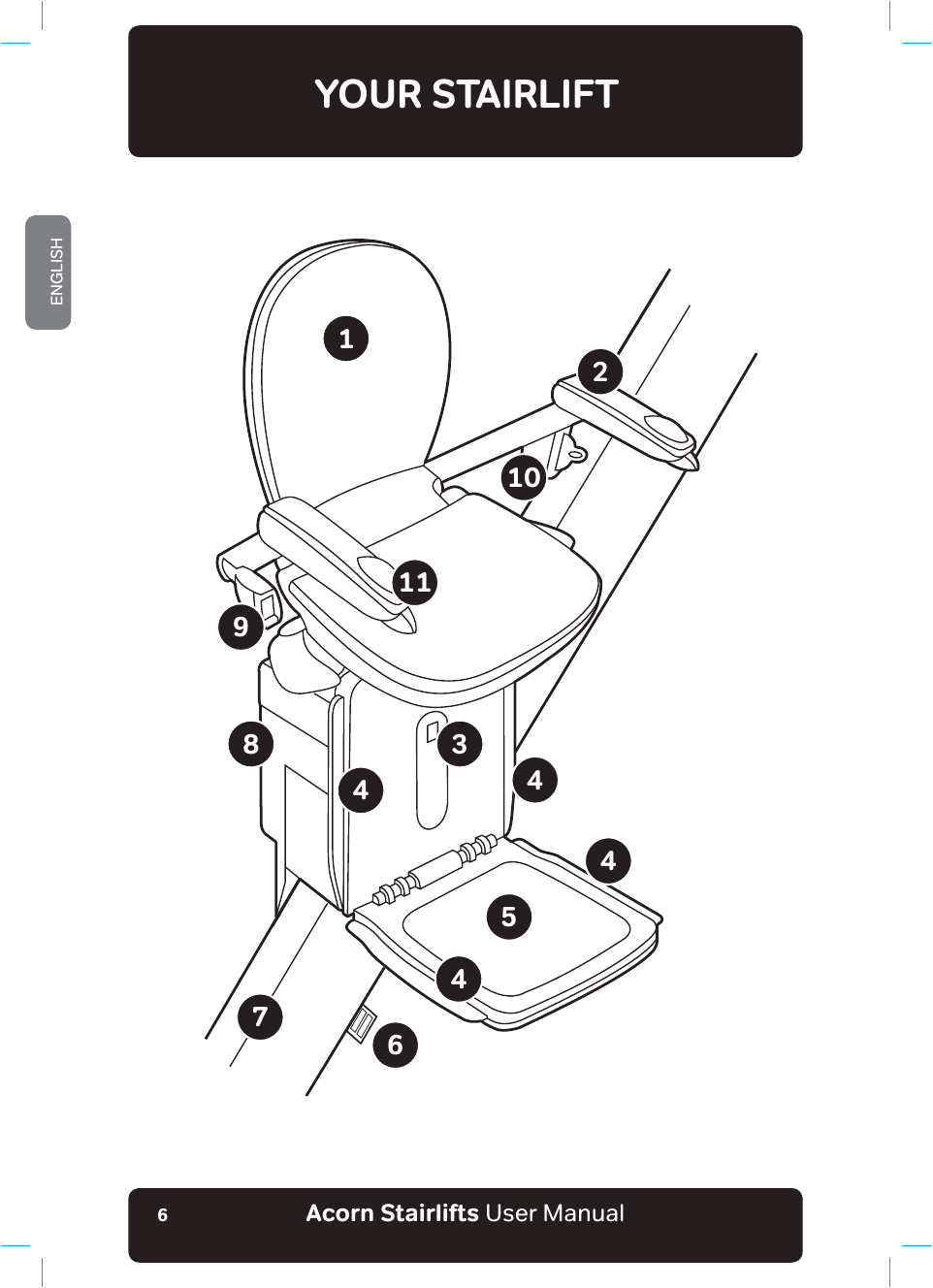 YOUR STAIRLIFT

ENGLISH

1
2
10
11
9
8
3
4
4
4
5
4
7
6

6 Acorn Stairlifts User Manual