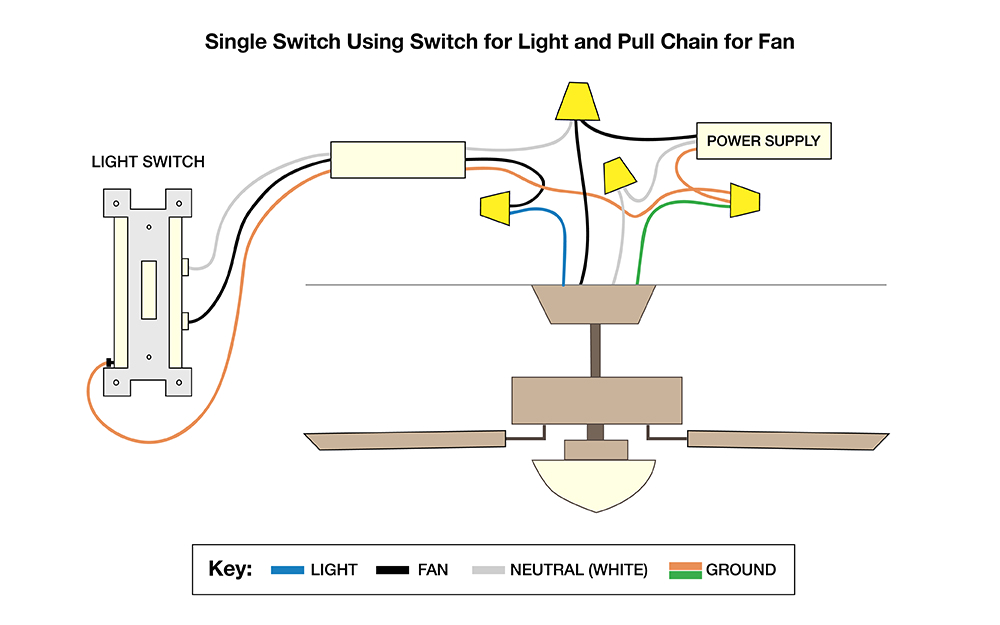 Single Switch Using Switch for Light and Pull Chain for Fan

LIGHT SWITCH

POWER SUPPLY

Key: LIGHT FAN NEUTRAL (WHITE) GROUND