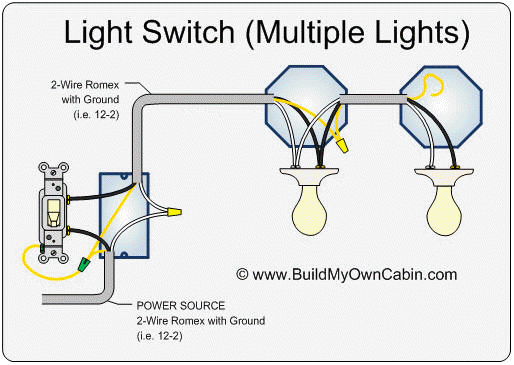 Light Switch (Multiple Lights)

2-Wire Romex
with Ground
(i.e. 12-2)

© www.BuildMyOwnCabin.com

POWER SOURCE
2-Wire Romex with Ground
(i.e. 12-2)