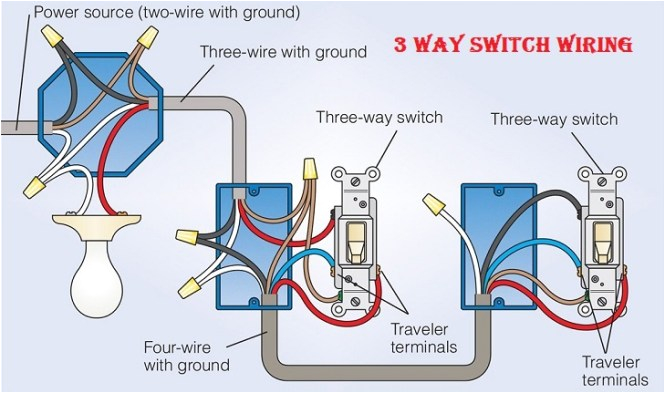 Power source (two-wire with ground)

3 WAY SWITCH WIRING

Three-wire with ground

Three-way switch

Three-way switch

Four-wire with ground

Traveler terminals

Traveler terminals