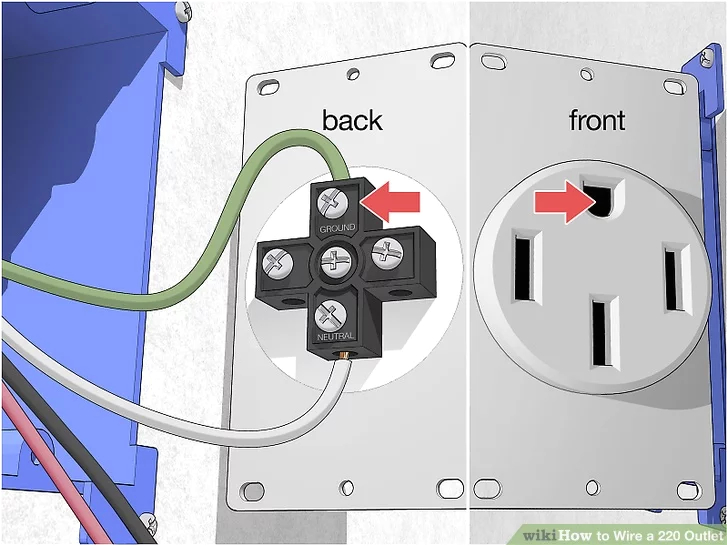 back

front

GROUND

NEUTRAL

wikiHow to Wire a 220 Outlet