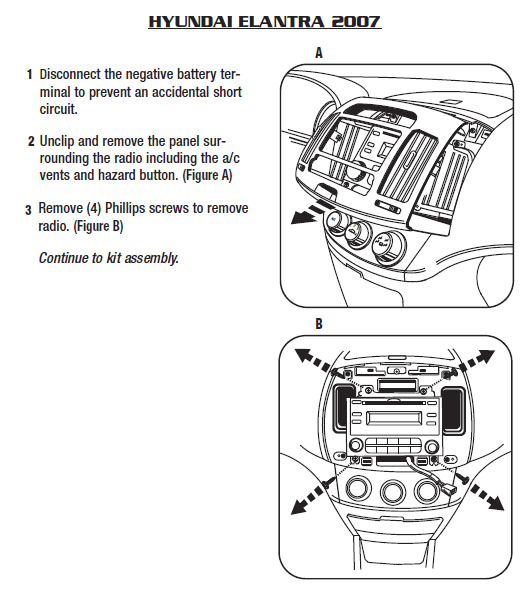 HYUNDAI ELANTRA 2007

1 Disconnect the negative battery terminal to prevent an accidental short circuit.

2 Unclip and remove the panel surrounding the radio including the a/c vents and hazard button. (Figure A)

3 Remove (4) Phillips screws to remove radio. (Figure B)

Continue to kit assembly.

A

B