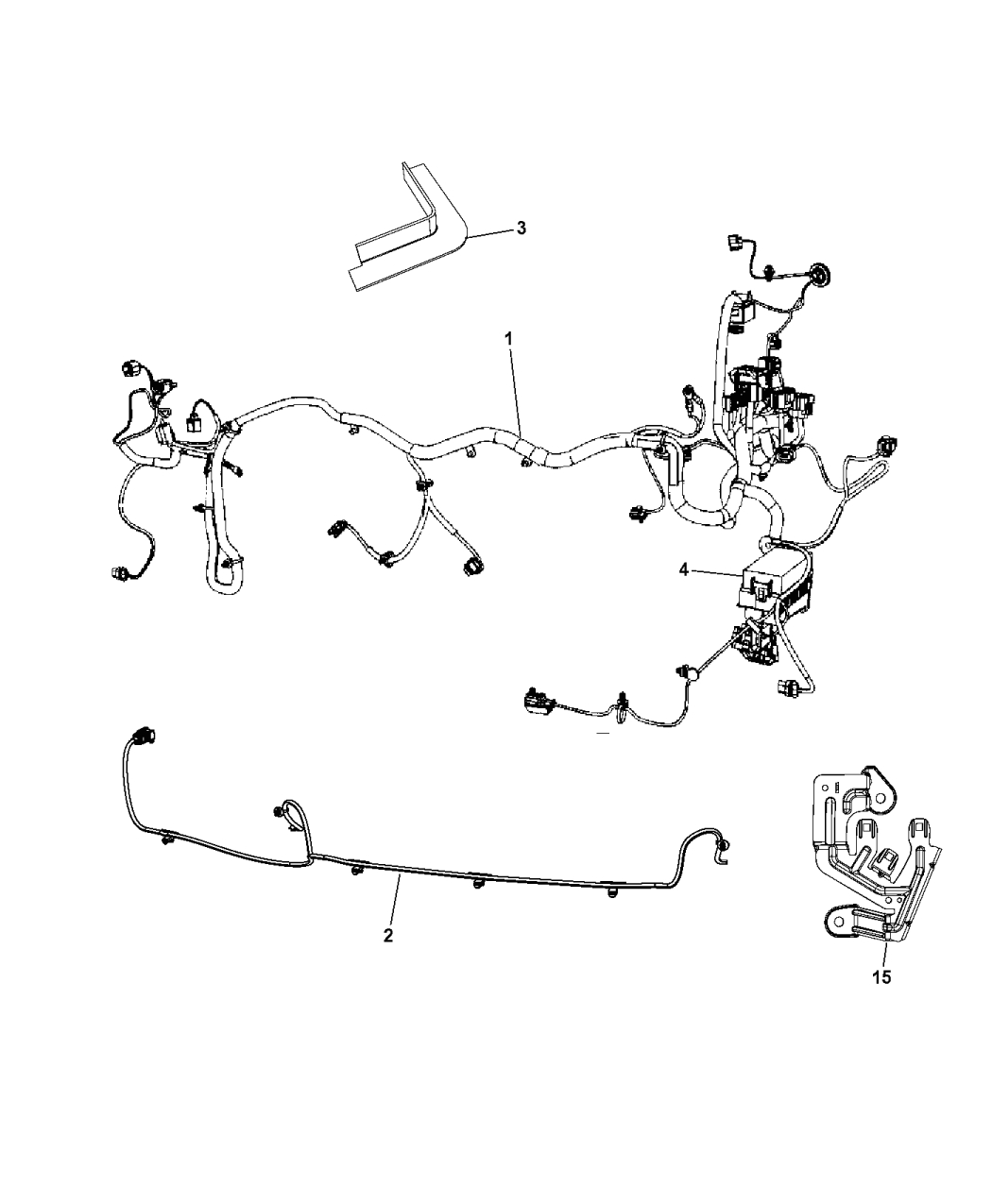 3

1

4

2

15