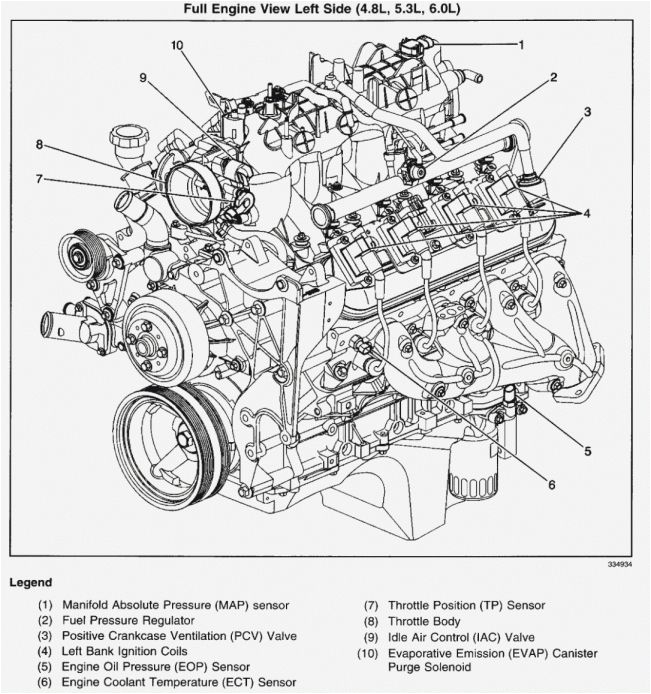 Full Engine View Left Side (4.8L, 5.3L, 6.0L)

10
9
8
7
1
2
3
4
5
6

334934

Legend

(1) Manifold Absolute Pressure (MAP) sensor
(2) Fuel Pressure Regulator
(3) Positive Crankcase Ventilation (PCV) Valve
(4) Left Bank Ignition Coils
(5) Engine Oil Pressure (EOP) Sensor
(6) Engine Coolant Temperature (ECT) Sensor

(7) Throttle Position (TP) Sensor
(8) Throttle Body
(9) Idle Air Control (IAC) Valve
(10) Evaporative Emission (EVAP) Canister Purge Solenoid