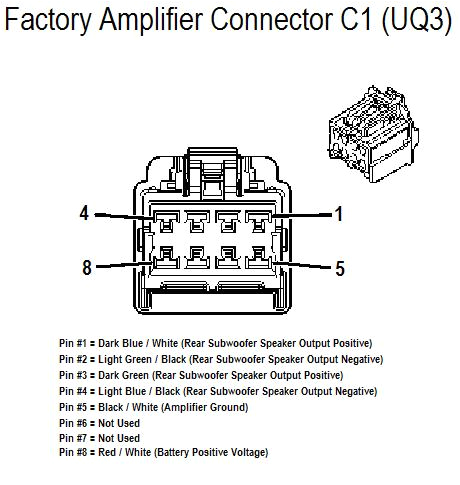 Factory Amplifier Connector C1 (UQ3)

4

1

8

5

Pin #1 = Dark Blue / White (Rear Subwoofer Speaker Output Positive)
Pin #2 = Light Green / Black (Rear Subwoofer Speaker Output Negative)
Pin #3 = Dark Green (Rear Subwoofer Speaker Output Positive)
Pin #4 = Light Blue / Black (Rear Subwoofer Speaker Output Negative)
Pin #5 = Black / White (Amplifier Ground)
Pin #6 = Not Used
Pin #7 = Not Used
Pin #8 = Red / White (Battery Positive Voltage)