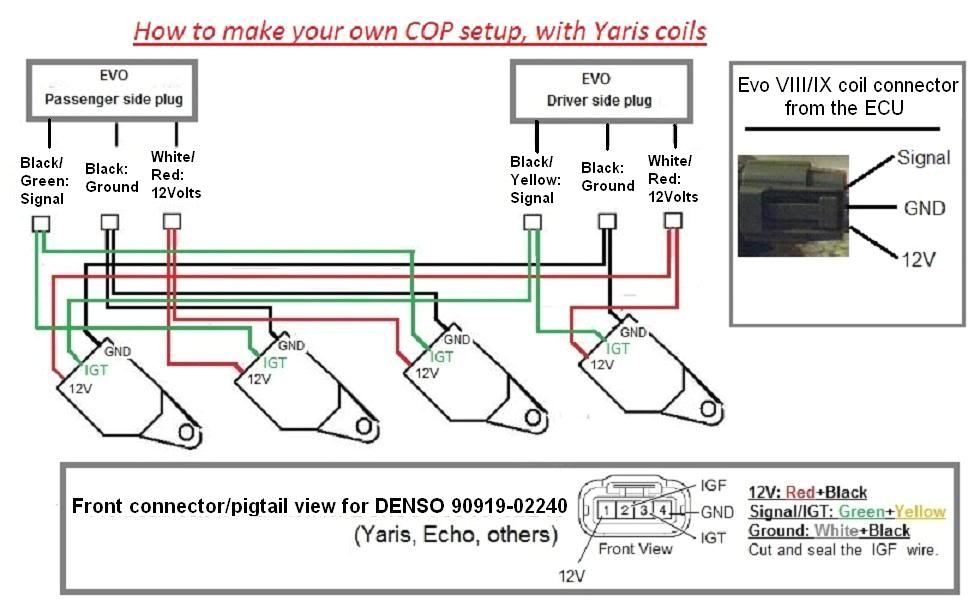 How to make your own COP setup, with Yaris coils

EVO
Passenger side plug

Black/ Green: Signal

Black: Ground

White/ Red: 12Volts

EVO
Driver side plug

Black/ Yellow: Signal

Black: Ground

White/ Red: 12Volts

Evo VIII/IX coil connector from the ECU

Signal
GND
12V

GND
IGT
12V

GND
IGT
12V

GND
IGT
12V

GND
IGT
12V

Front connector/pigtail view for DENSO 90919-02240
(Yaris, Echo, others)

1 2 3 4
IGF
GND
IGT
Front View
12V

12V: Red+Black
Signal/IGT: Green+Yellow
Ground: White+Black
Cut and seal the IGF wire.