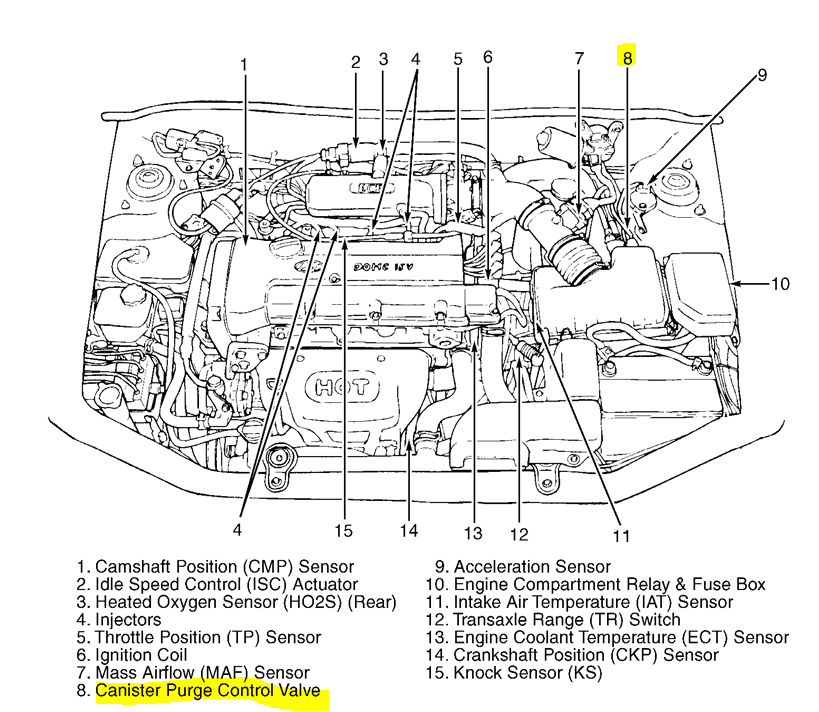 1 2 3 4 5 6 7 8 9

10

DOHC 16V

HOT

4 15 14 13 12 11

1. Camshaft Position (CMP) Sensor
2. Idle Speed Control (ISC) Actuator
3. Heated Oxygen Sensor (HO2S) (Rear)
4. Injectors
5. Throttle Position (TP) Sensor
6. Ignition Coil
7. Mass Airflow (MAF) Sensor
8. Canister Purge Control Valve

9. Acceleration Sensor
10. Engine Compartment Relay & Fuse Box
11. Intake Air Temperature (IAT) Sensor
12. Transaxle Range (TR) Switch
13. Engine Coolant Temperature (ECT) Sensor
14. Crankshaft Position (CKP) Sensor
15. Knock Sensor (KS)