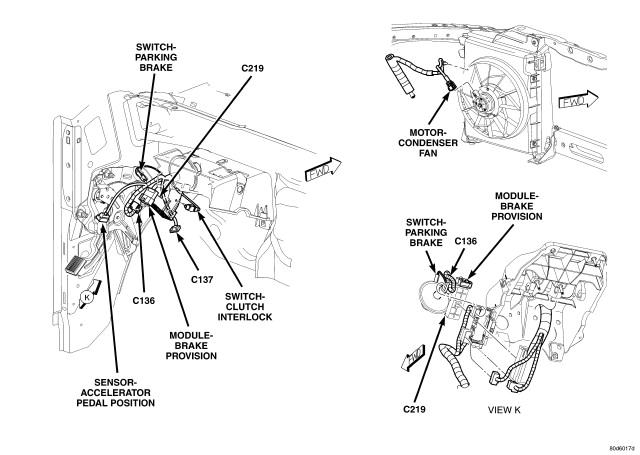 SWITCH-PARKING BRAKE

C219

FWD

K

C136

C137

SWITCH-CLUTCH INTERLOCK

MODULE-BRAKE PROVISION

SENSOR-ACCELERATOR PEDAL POSITION

FWD

MOTOR-CONDENSER FAN

MODULE-BRAKE PROVISION

SWITCH-PARKING BRAKE

C136

FWD

C219

VIEW K

80d6017d