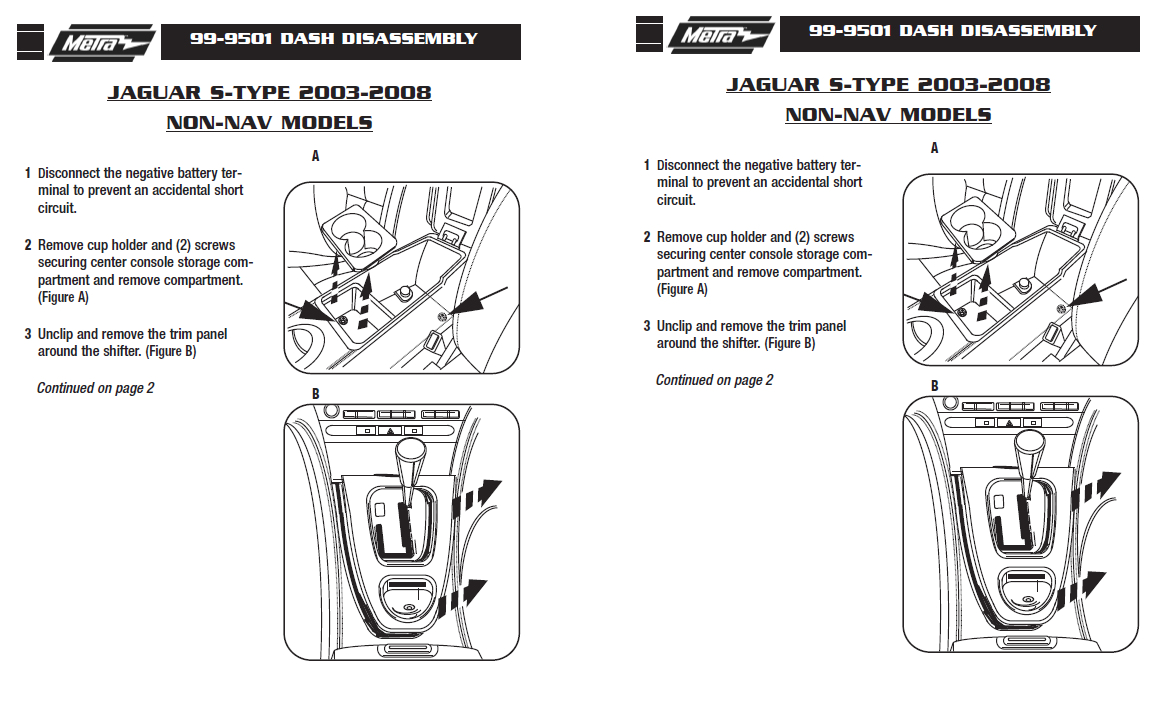 Metra

99-9501 DASH DISASSEMBLY

JAGUAR S-TYPE 2003-2008
NON-NAV MODELS

1 Disconnect the negative battery terminal to prevent an accidental short circuit.

2 Remove cup holder and (2) screws securing center console storage compartment and remove compartment. (Figure A)

3 Unclip and remove the trim panel around the shifter. (Figure B)

Continued on page 2

A

B

Metra

99-9501 DASH DISASSEMBLY

JAGUAR S-TYPE 2003-2008
NON-NAV MODELS

1 Disconnect the negative battery terminal to prevent an accidental short circuit.

2 Remove cup holder and (2) screws securing center console storage compartment and remove compartment. (Figure A)

3 Unclip and remove the trim panel around the shifter. (Figure B)

Continued on page 2

A

B