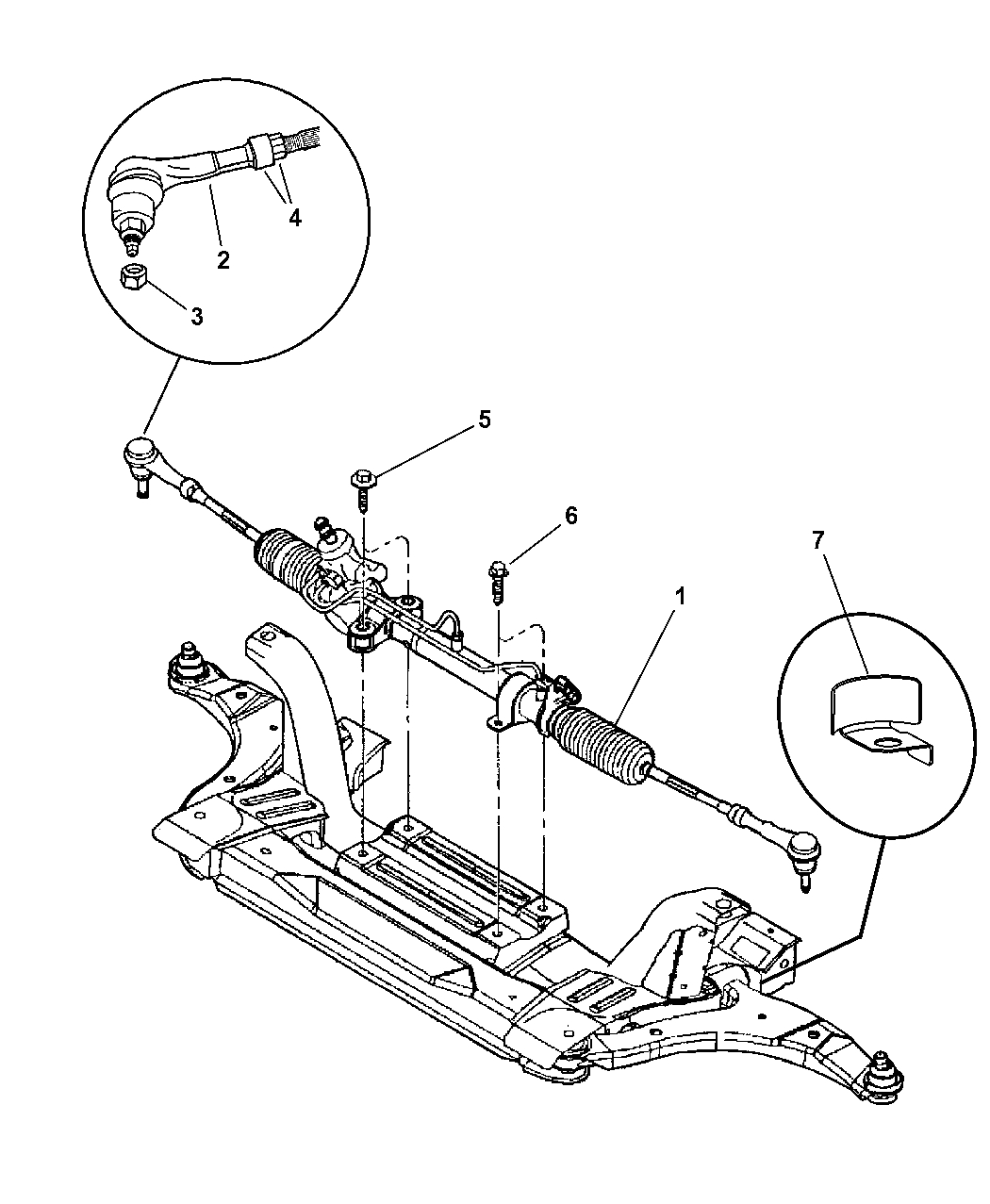 4
2
3
5
6
7
1