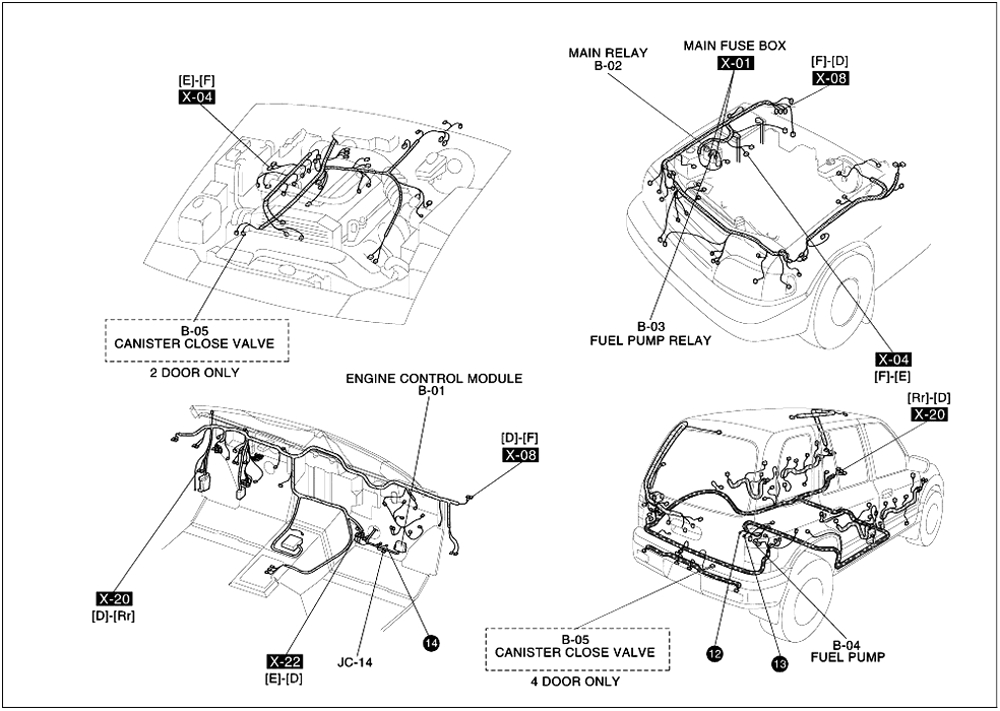 [E]-[F]
X-04

B-05
CANISTER CLOSE VALVE
2 DOOR ONLY

MAIN RELAY
B-02
MAIN FUSE BOX
X-01
[F]-[D]
X-08

B-03
FUEL PUMP RELAY

X-04
[F]-[E]

ENGINE CONTROL MODULE
B-01
[D]-[F]
X-08

X-20
[D]-[Rr]

X-22
[E]-[D]
JC-14
14

[Rr]-[D]
X-20

B-05
CANISTER CLOSE VALVE
4 DOOR ONLY

12
13
B-04
FUEL PUMP