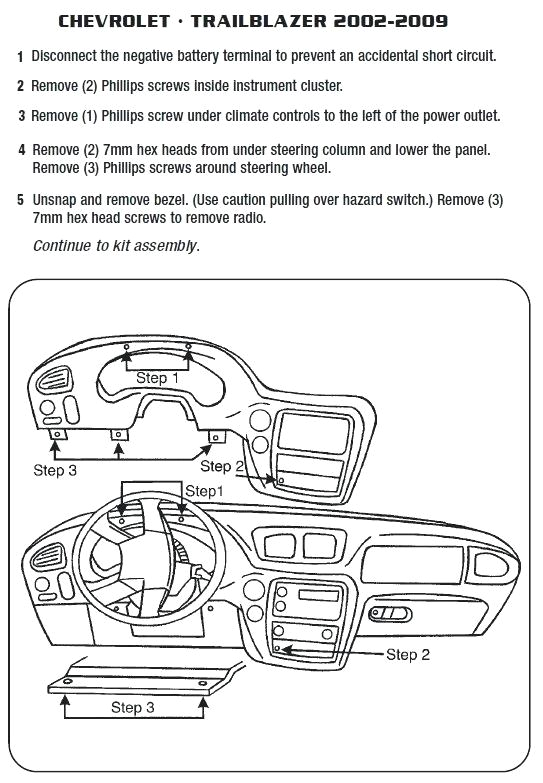 CHEVROLET · TRAILBLAZER 2002-2009

1 Disconnect the negative battery terminal to prevent an accidental short circuit.

2 Remove (2) Phillips screws inside instrument cluster.

3 Remove (1) Phillips screw under climate controls to the left of the power outlet.

4 Remove (2) 7mm hex heads from under steering column and lower the panel. Remove (3) Phillips screws around steering wheel.

5 Unsnap and remove bezel. (Use caution pulling over hazard switch.) Remove (3) 7mm hex head screws to remove radio.

Continue to kit assembly.

Step 1

Step 3

Step 2

Step1

Step 2

Step 3