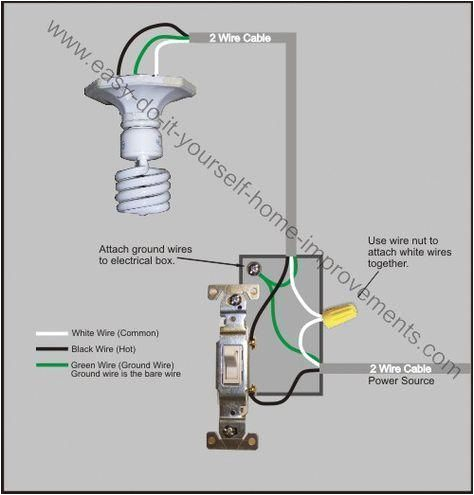 www.easy-do-it-yourself-home-improvements.com

2 Wire Cable

Attach ground wires to electrical box.

Use wire nut to attach white wires together.

White Wire (Common)

Black Wire (Hot)

Green Wire (Ground Wire)
Ground wire is the bare wire

2 Wire Cable
Power Source