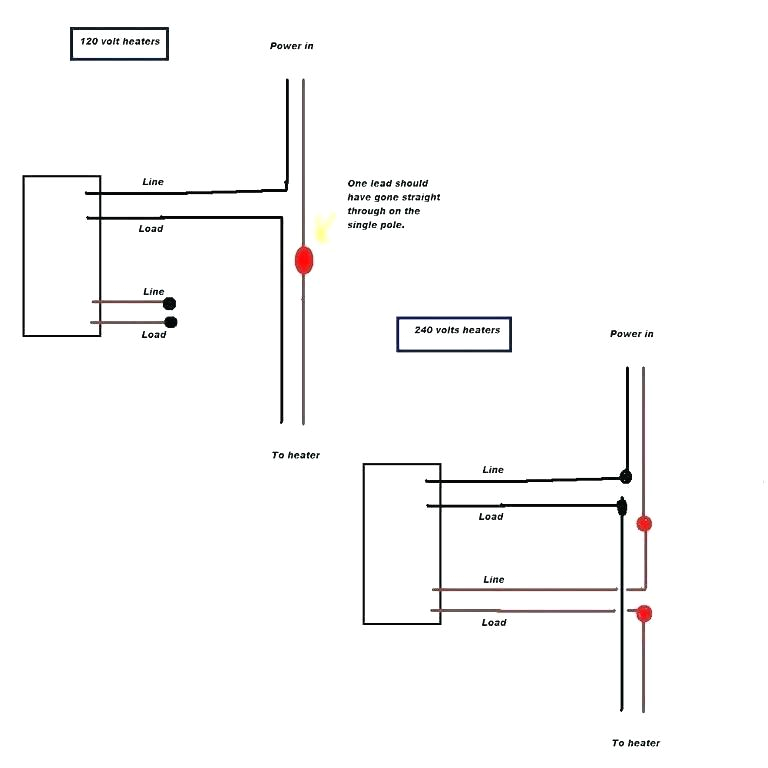 120 volt heaters

Power in

Line

Load

One lead should have gone straight through on the single pole.

Line

Load

To heater

240 volts heaters

Power in

Line

Load

Line

Load

To heater