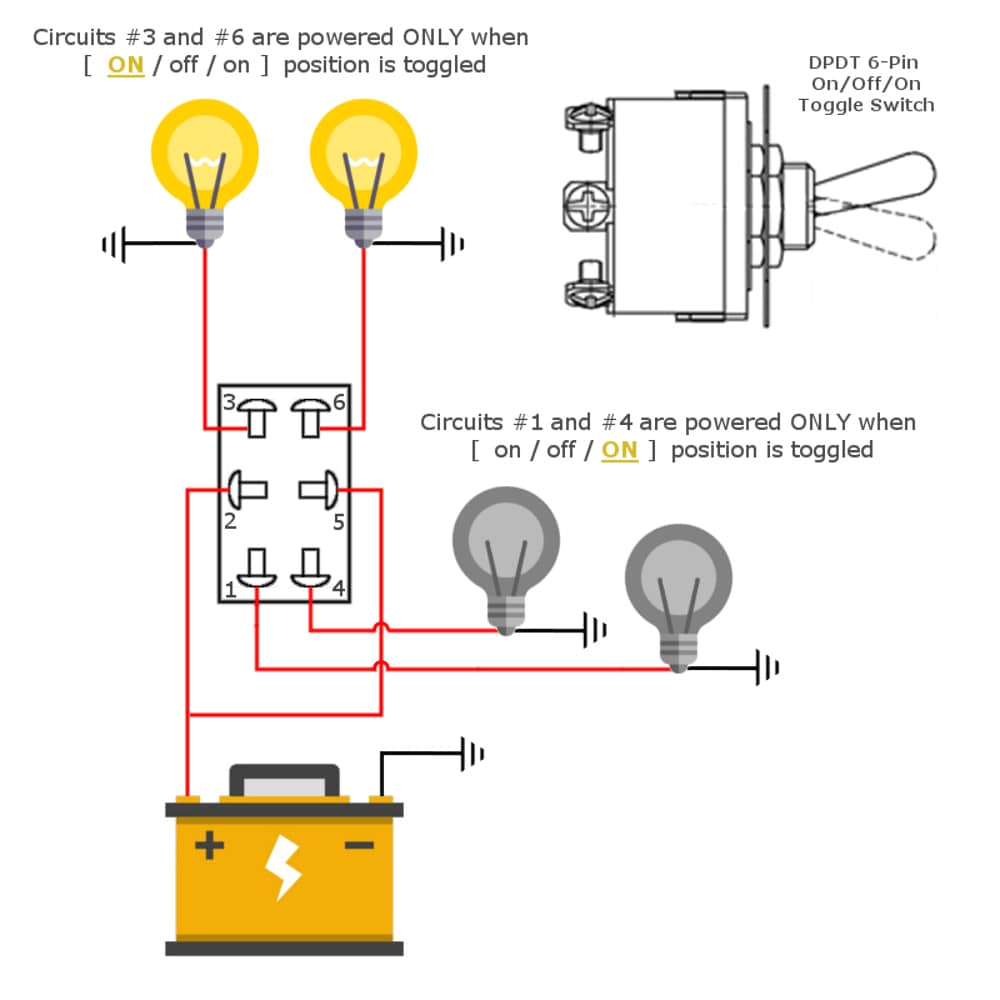 Circuits #3 and #6 are powered ONLY when
[ ON / off / on ] position is toggled

DPDT 6-Pin
On/Off/On
Toggle Switch

3
6
2
5
1
4

Circuits #1 and #4 are powered ONLY when
[ on / off / ON ] position is toggled

+
−