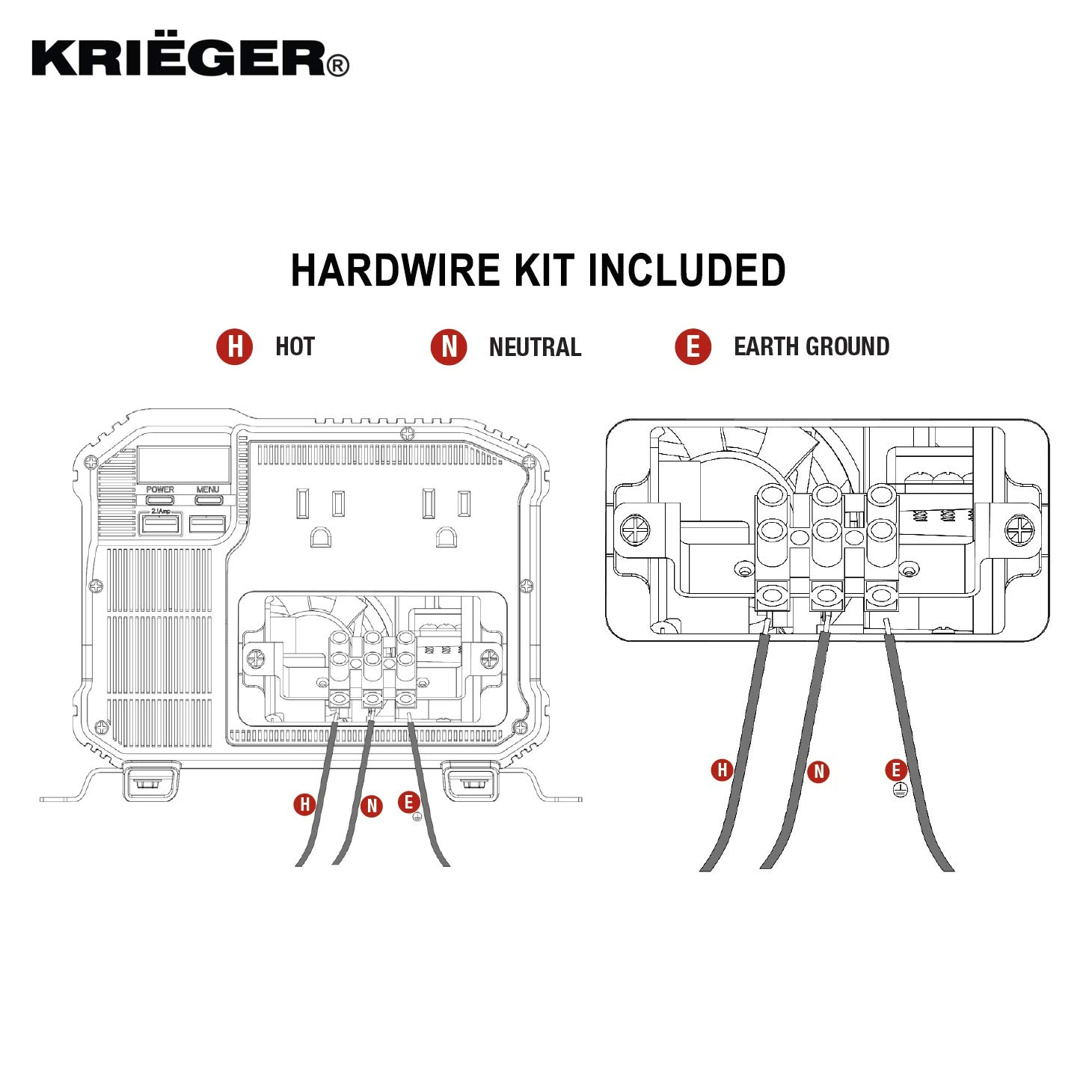 KRIËGER®

HARDWIRE KIT INCLUDED

H HOT
N NEUTRAL
E EARTH GROUND

POWER
MENU
2.1Amp

H
N
E

H
N
E