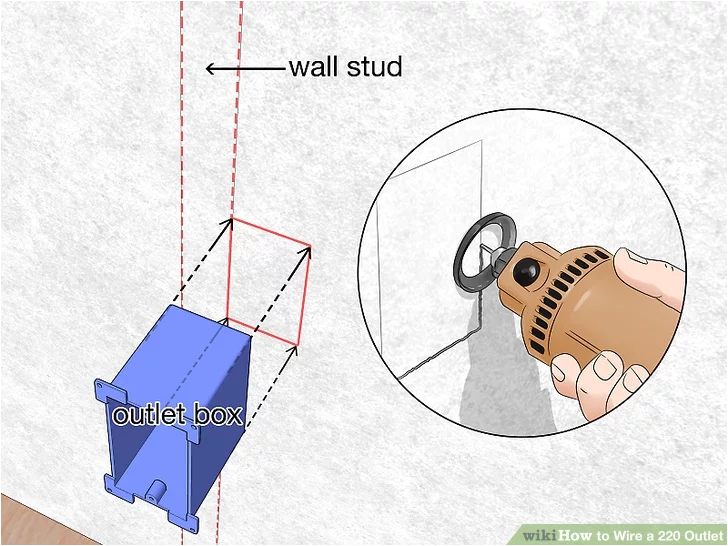 wall stud

outlet box

wikiHow to Wire a 220 Outlet