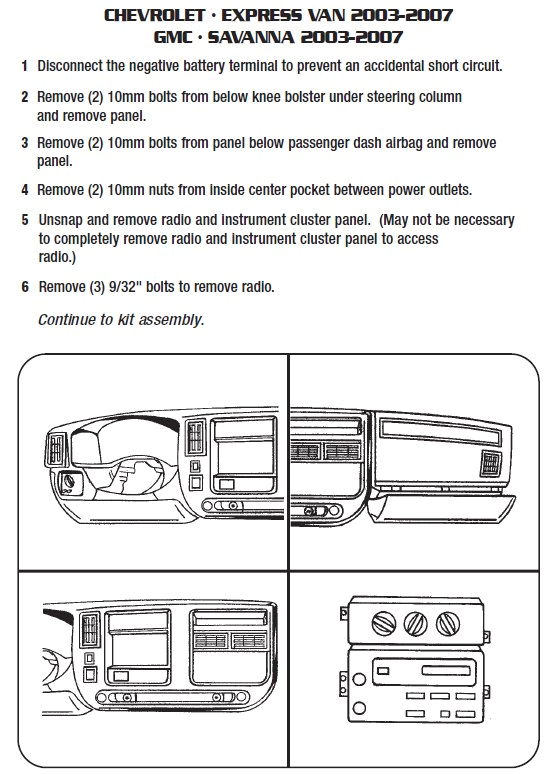 CHEVROLET · EXPRESS VAN 2003-2007
GMC · SAVANNA 2003-2007

1 Disconnect the negative battery terminal to prevent an accidental short circuit.

2 Remove (2) 10mm bolts from below knee bolster under steering column and remove panel.

3 Remove (2) 10mm bolts from panel below passenger dash airbag and remove panel.

4 Remove (2) 10mm nuts from inside center pocket between power outlets.

5 Unsnap and remove radio and instrument cluster panel. (May not be necessary to completely remove radio and instrument cluster panel to access radio.)

6 Remove (3) 9/32" bolts to remove radio.

Continue to kit assembly.