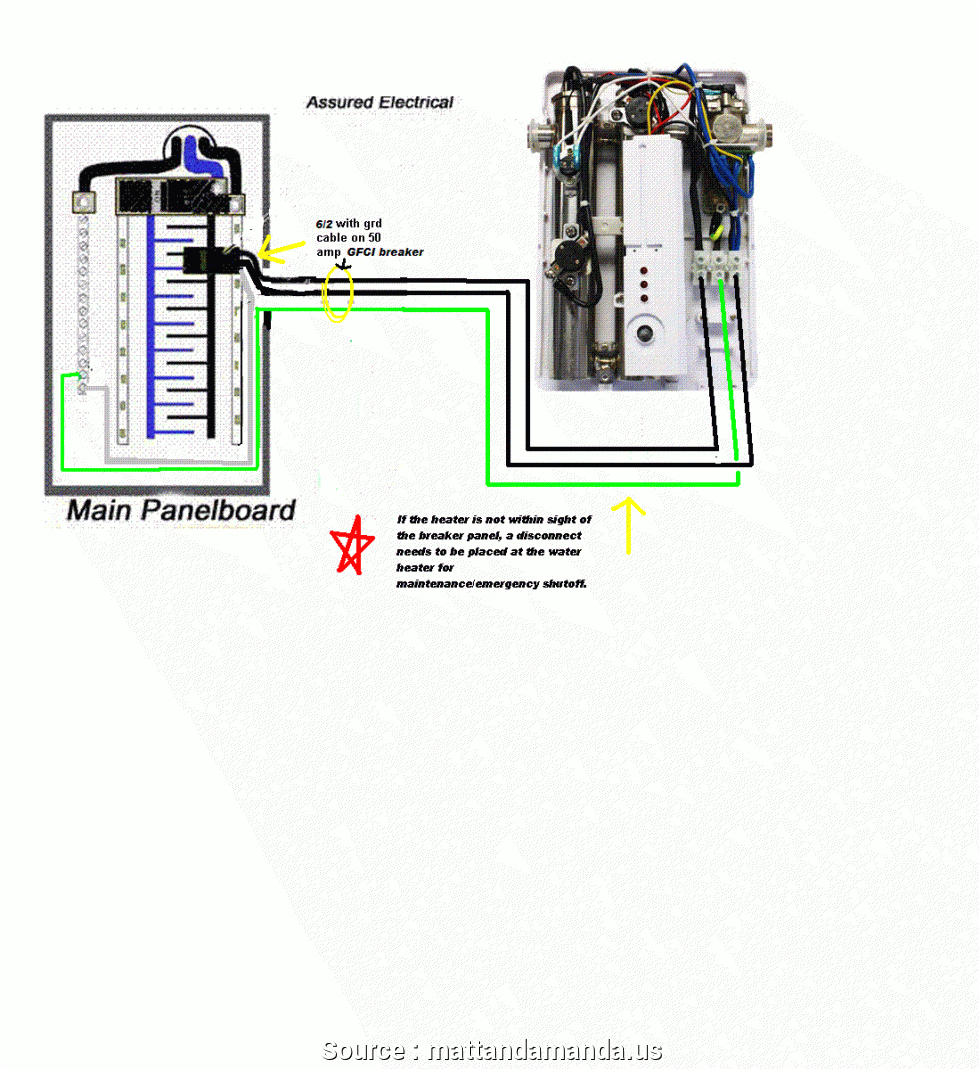 Assured Electrical

6/2 with grd cable on 50 amp GFCI breaker

Main Panelboard

If the heater is not within sight of the breaker panel, a disconnect needs to be placed at the water heater for maintenance/emergency shutoff.

Source : mattandamanda.us