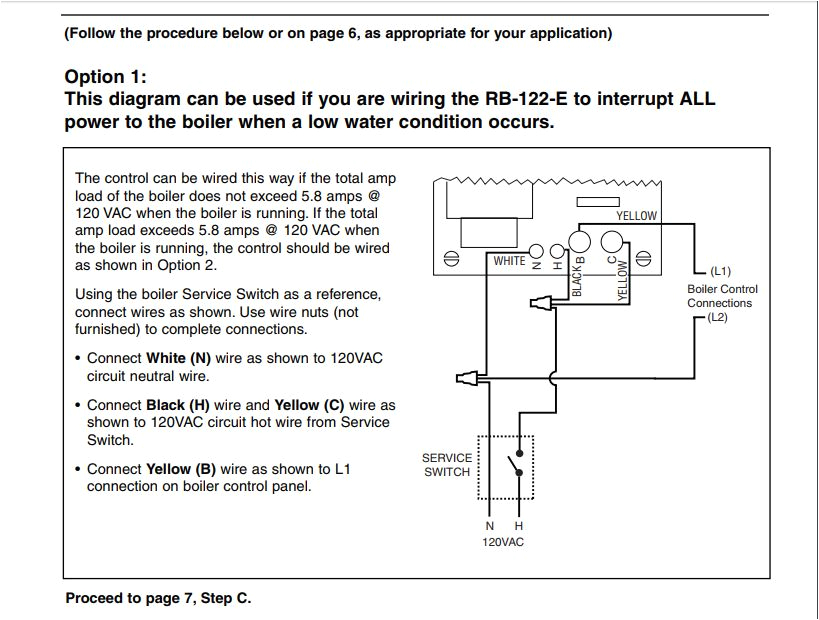 (Follow the procedure below or on page 6, as appropriate for your application)

Option 1:
This diagram can be used if you are wiring the RB-122-E to interrupt ALL power to the boiler when a low water condition occurs.

The control can be wired this way if the total amp load of the boiler does not exceed 5.8 amps @ 120 VAC when the boiler is running. If the total amp load exceeds 5.8 amps @ 120 VAC when the boiler is running, the control should be wired as shown in Option 2.

Using the boiler Service Switch as a reference, connect wires as shown. Use wire nuts (not furnished) to complete connections.

• Connect White (N) wire as shown to 120VAC circuit neutral wire.

• Connect Black (H) wire and Yellow (C) wire as shown to 120VAC circuit hot wire from Service Switch.

• Connect Yellow (B) wire as shown to L1 connection on boiler control panel.

YELLOW
WHITE N H B C
BLACK
YELLOW
(L1)
Boiler Control Connections
(L2)
SERVICE SWITCH
N H
120VAC

Proceed to page 7, Step C.