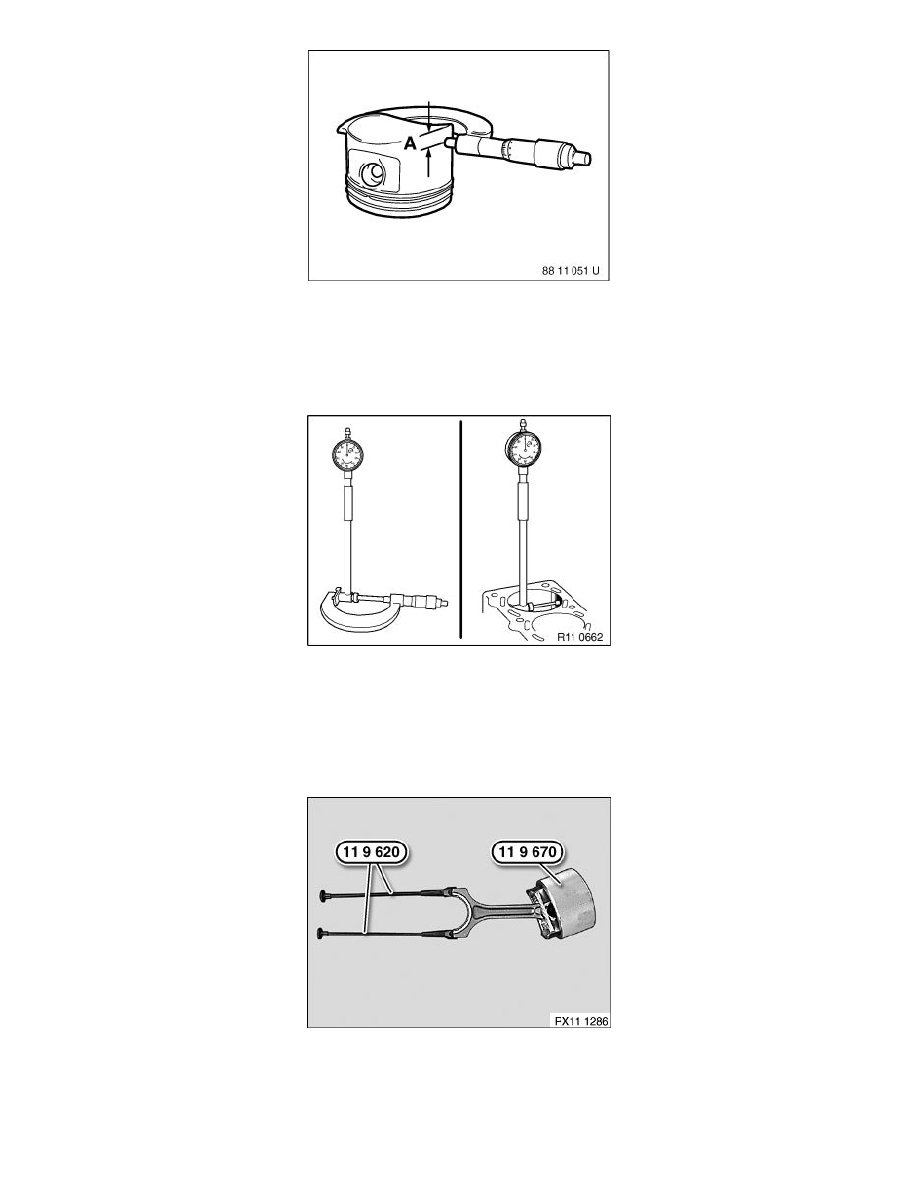 A

88 11 051 U

R11 0662

11 9 620

11 9 670

FX11 1286