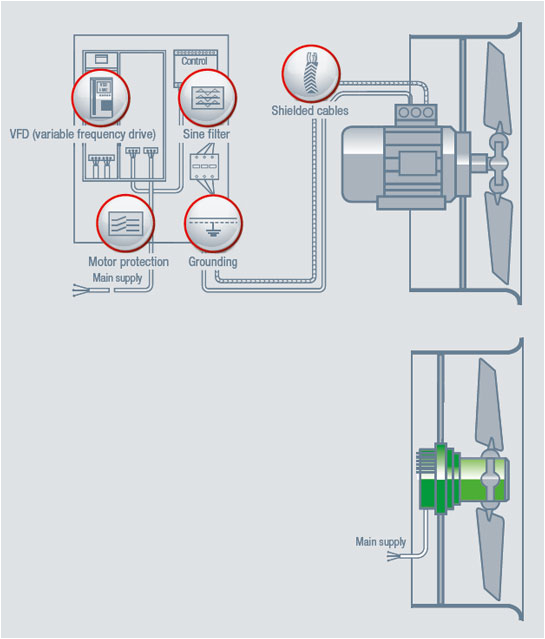 Control

Shielded cables

VFD (variable frequency drive)

Sine filter

Motor protection

Grounding

Main supply

Main supply