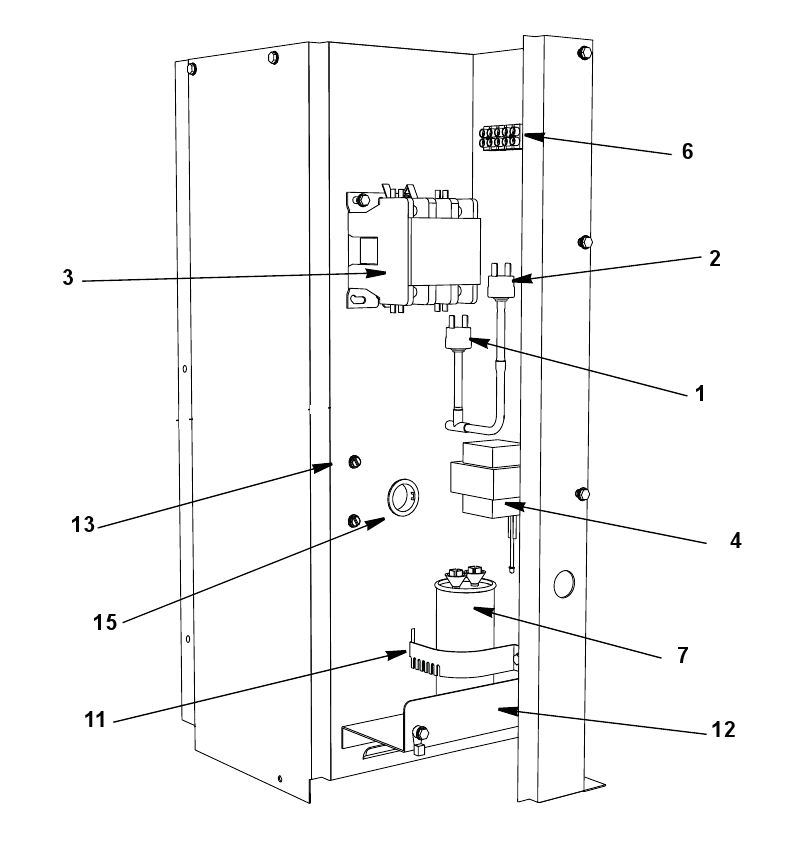 6
2
3
1
13
4
15
7
11
12