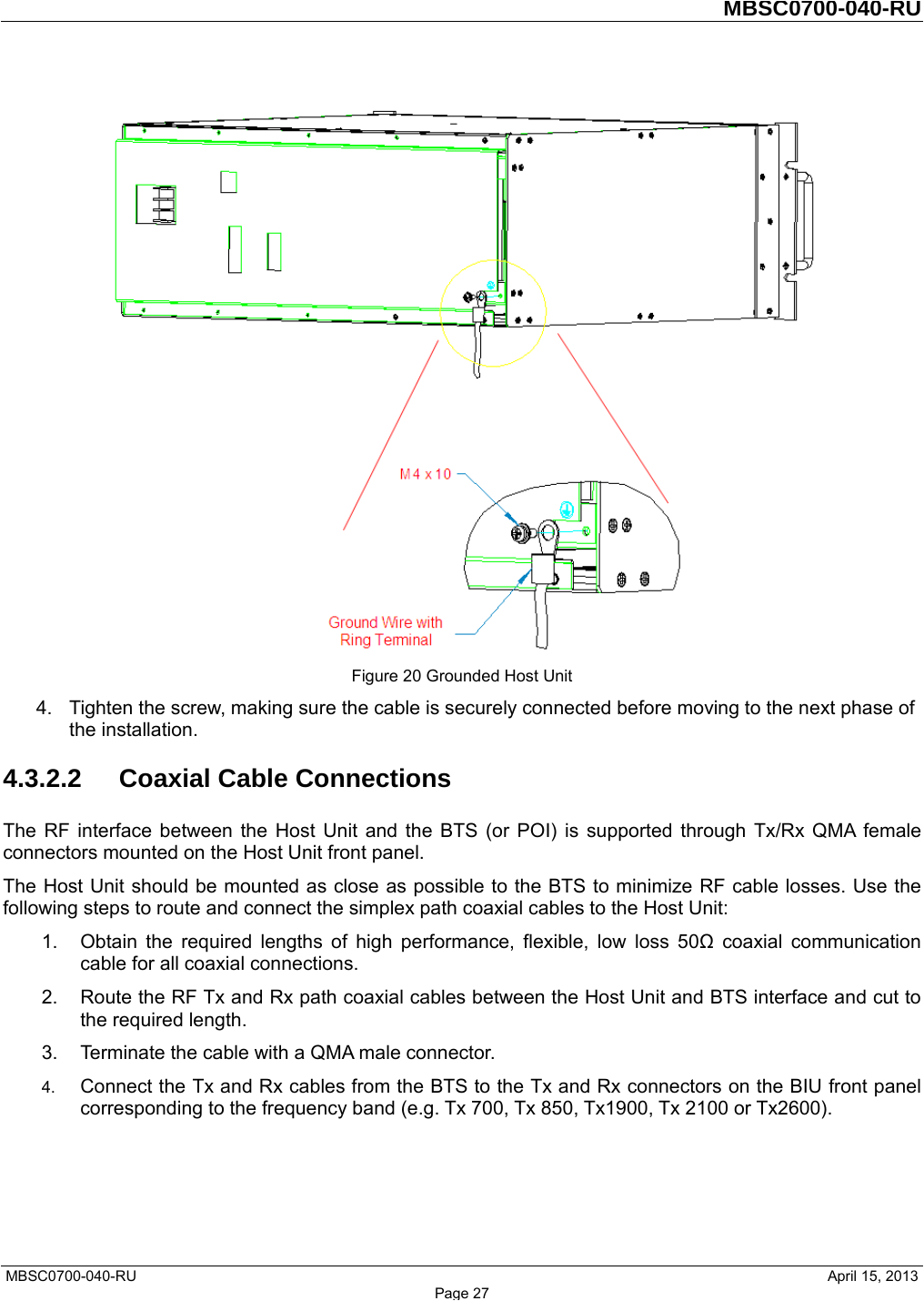 MBSC0700-040-RU

M4 x 10

Ground Wire with Ring Terminal

Figure 20 Grounded Host Unit

4. Tighten the screw, making sure the cable is securely connected before moving to the next phase of the installation.

4.3.2.2 Coaxial Cable Connections

The RF interface between the Host Unit and the BTS (or POI) is supported through Tx/Rx QMA female connectors mounted on the Host Unit front panel.

The Host Unit should be mounted as close as possible to the BTS to minimize RF cable losses. Use the following steps to route and connect the simplex path coaxial cables to the Host Unit:

1. Obtain the required lengths of high performance, flexible, low loss 50Ω coaxial communication cable for all coaxial connections.

2. Route the RF Tx and Rx path coaxial cables between the Host Unit and BTS interface and cut to the required length.

3. Terminate the cable with a QMA male connector.

4. Connect the Tx and Rx cables from the BTS to the Tx and Rx connectors on the BIU front panel corresponding to the frequency band (e.g. Tx 700, Tx 850, Tx1900, Tx 2100 or Tx2600).

MBSC0700-040-RU
April 15, 2013
Page 27