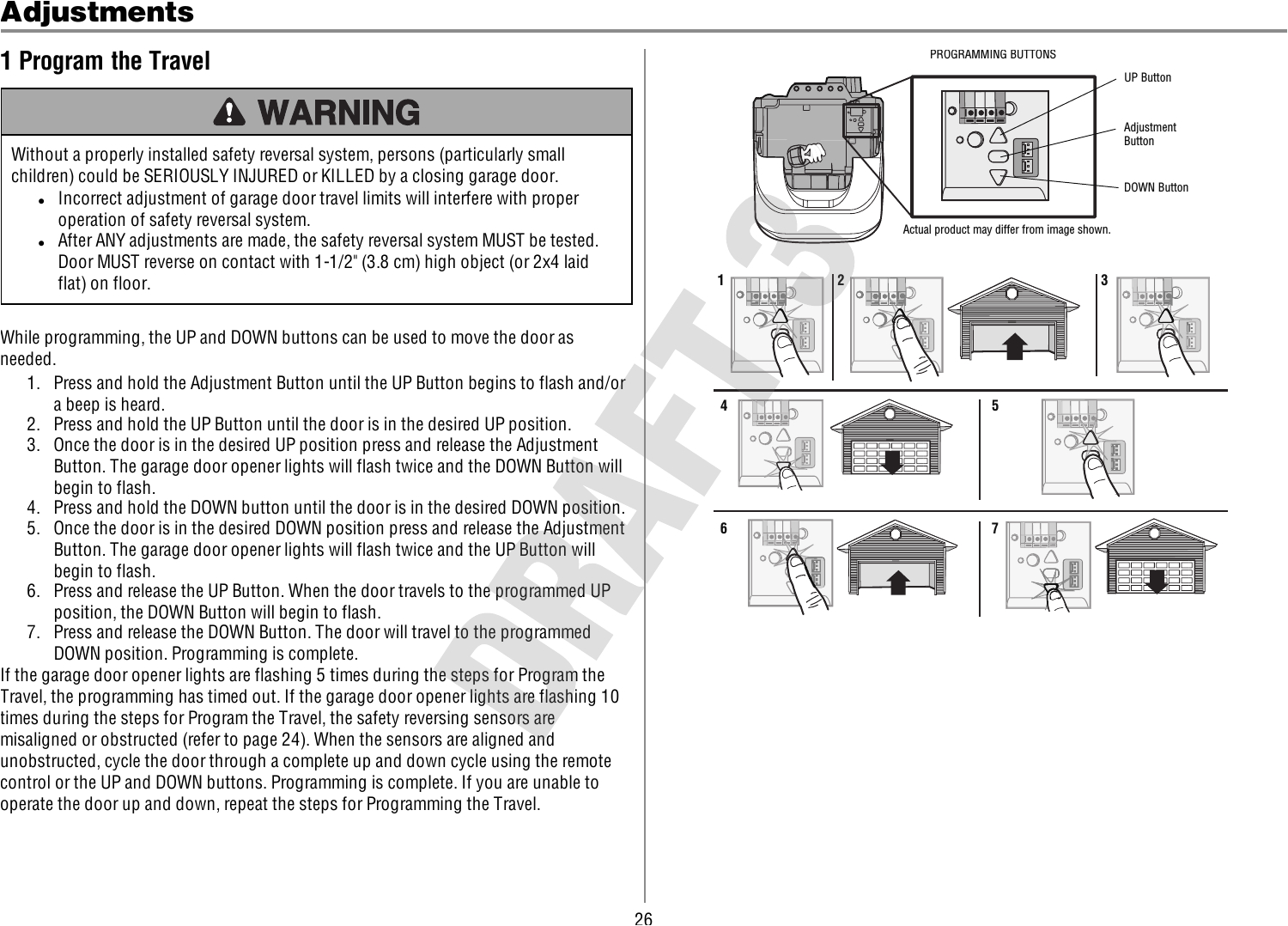 Adjustments

1 Program the Travel

WARNING

Without a properly installed safety reversal system, persons (particularly small children) could be SERIOUSLY INJURED or KILLED by a closing garage door.
- Incorrect adjustment of garage door travel limits will interfere with proper operation of safety reversal system.
- After ANY adjustments are made, the safety reversal system MUST be tested. Door MUST reverse on contact with 1-1/2" (3.8 cm) high object (or 2x4 laid flat) on floor.

While programming, the UP and DOWN buttons can be used to move the door as needed.
1. Press and hold the Adjustment Button until the UP Button begins to flash and/or a beep is heard.
2. Press and hold the UP Button until the door is in the desired UP position.
3. Once the door is in the desired UP position press and release the Adjustment Button. The garage door opener lights will flash twice and the DOWN Button will begin to flash.
4. Press and hold the DOWN button until the door is in the desired DOWN position.
5. Once the door is in the desired DOWN position press and release the Adjustment Button. The garage door opener lights will flash twice and the UP Button will begin to flash.
6. Press and release the UP Button. When the door travels to the programmed UP position, the DOWN Button will begin to flash.
7. Press and release the DOWN Button. The door will travel to the programmed DOWN position. Programming is complete.
If the garage door opener lights are flashing 5 times during the steps for Program the Travel, the programming has timed out. If the garage door opener lights are flashing 10 times during the steps for Program the Travel, the safety reversing sensors are misaligned or obstructed (refer to page 24). When the sensors are aligned and unobstructed, cycle the door through a complete up and down cycle using the remote control or the UP and DOWN buttons. Programming is complete. If you are unable to operate the door up and down, repeat the steps for Programming the Travel.

PROGRAMMING BUTTONS
UP Button
Adjustment Button
DOWN Button
Actual product may differ from image shown.

1
2
3
4
5
6
7

DRAFT 3

26