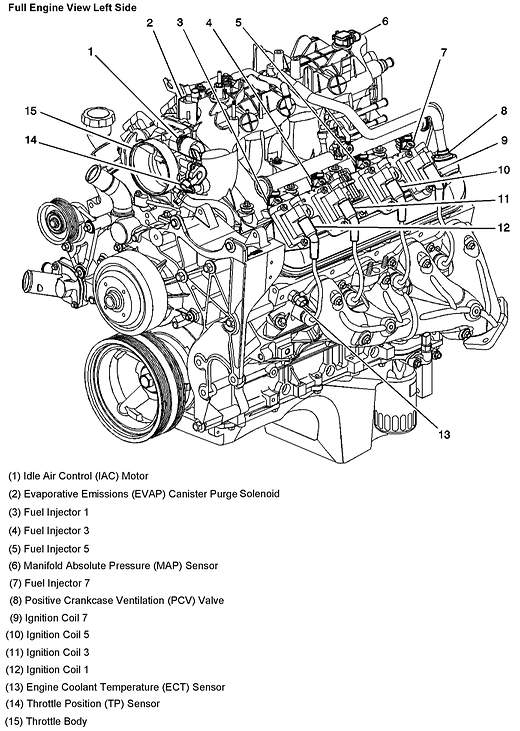 Full Engine View Left Side

2 3 4 5 6
1 7
15 8
14 9
10
11
12
13

(1) Idle Air Control (IAC) Motor
(2) Evaporative Emissions (EVAP) Canister Purge Solenoid
(3) Fuel Injector 1
(4) Fuel Injector 3
(5) Fuel Injector 5
(6) Manifold Absolute Pressure (MAP) Sensor
(7) Fuel Injector 7
(8) Positive Crankcase Ventilation (PCV) Valve
(9) Ignition Coil 7
(10) Ignition Coil 5
(11) Ignition Coil 3
(12) Ignition Coil 1
(13) Engine Coolant Temperature (ECT) Sensor
(14) Throttle Position (TP) Sensor
(15) Throttle Body