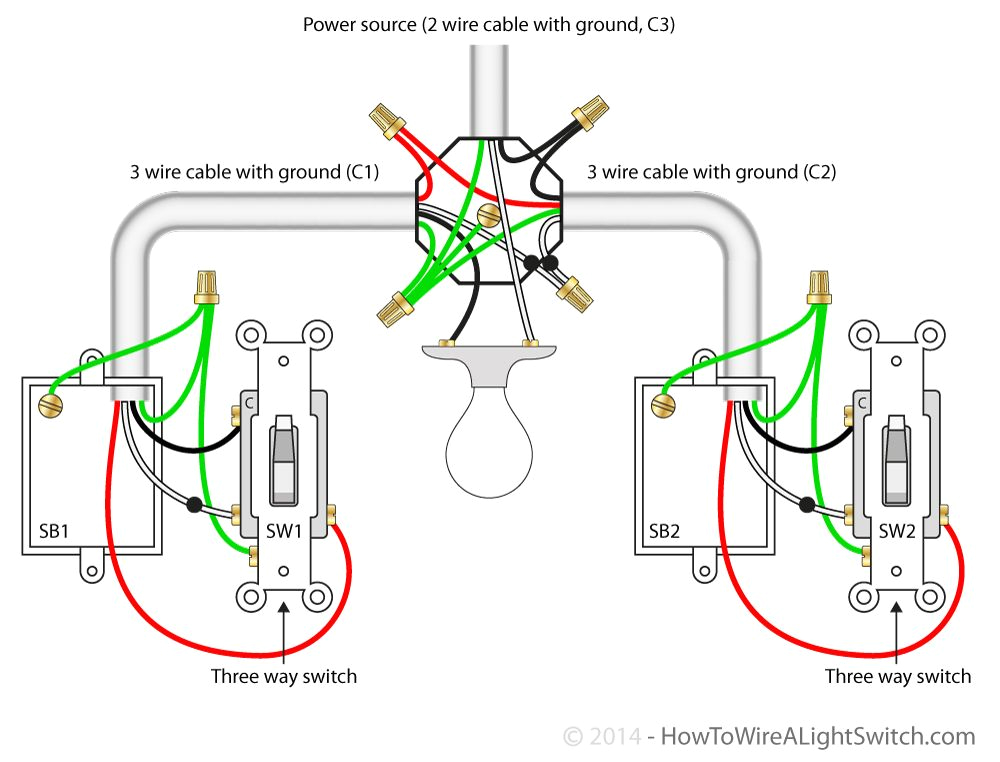 Power source (2 wire cable with ground, C3)

3 wire cable with ground (C1)

3 wire cable with ground (C2)

C

SB1

SW1

C

SB2

SW2

Three way switch

Three way switch

© 2014 - HowToWireALightSwitch.com