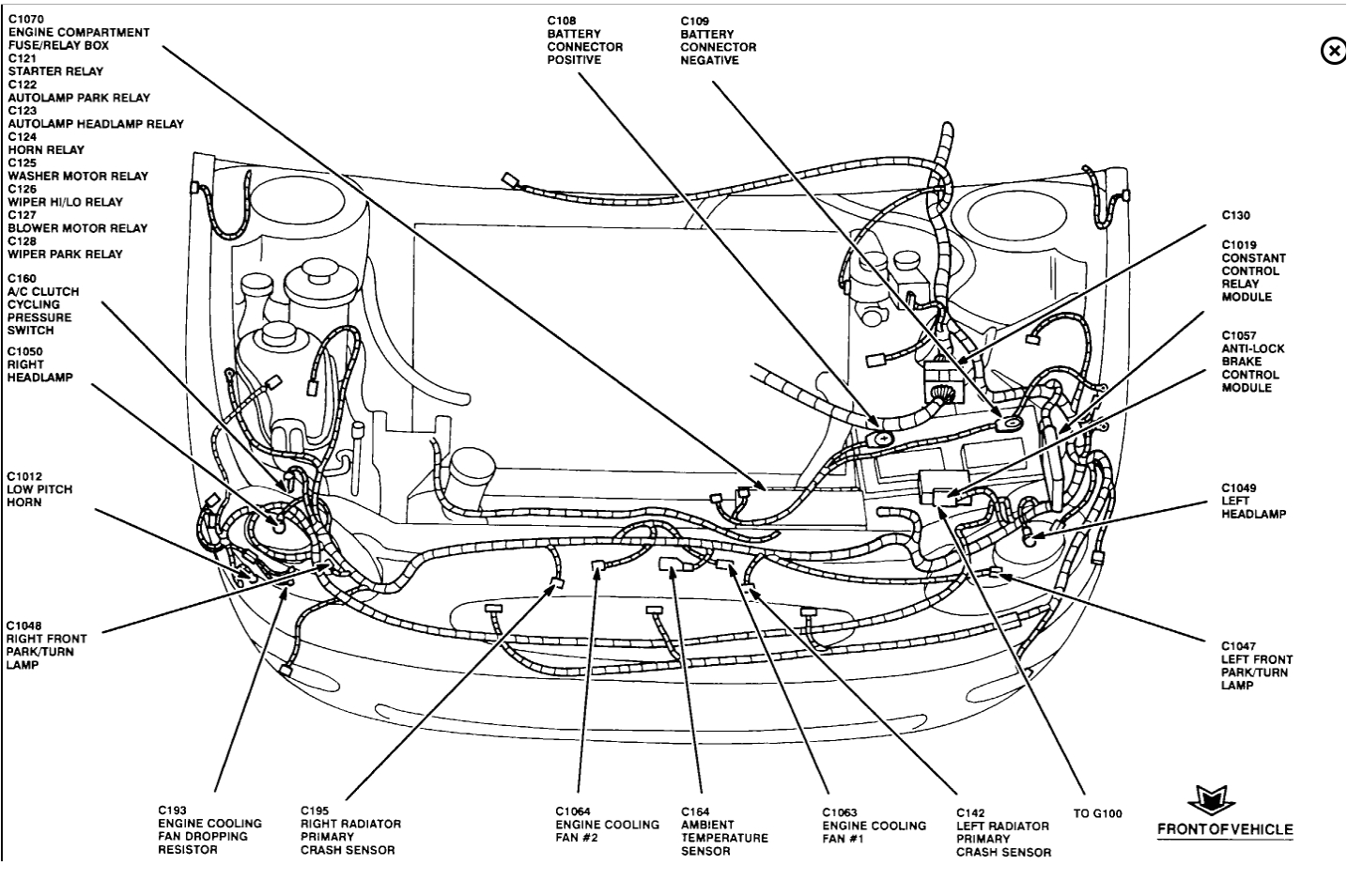 C1070
ENGINE COMPARTMENT
FUSE/RELAY BOX
C121
STARTER RELAY
C122
AUTOLAMP PARK RELAY
C123
AUTOLAMP HEADLAMP RELAY
C124
HORN RELAY
C125
WASHER MOTOR RELAY
C126
WIPER HI/LO RELAY
C127
BLOWER MOTOR RELAY
C128
WIPER PARK RELAY

C160
A/C CLUTCH
CYCLING
PRESSURE
SWITCH

C1050
RIGHT
HEADLAMP

C1012
LOW PITCH
HORN

C1048
RIGHT FRONT
PARK/TURN
LAMP

C108
BATTERY
CONNECTOR
POSITIVE

C109
BATTERY
CONNECTOR
NEGATIVE

C130

C1019
CONSTANT
CONTROL
RELAY
MODULE

C1057
ANTI-LOCK
BRAKE
CONTROL
MODULE

C1049
LEFT
HEADLAMP

C1047
LEFT FRONT
PARK/TURN
LAMP

C193
ENGINE COOLING
FAN DROPPING
RESISTOR

C195
RIGHT RADIATOR
PRIMARY
CRASH SENSOR

C1064
ENGINE COOLING
FAN #2

C164
AMBIENT
TEMPERATURE
SENSOR

C1063
ENGINE COOLING
FAN #1

C142
LEFT RADIATOR
PRIMARY
CRASH SENSOR

TO G100

FRONT OF VEHICLE