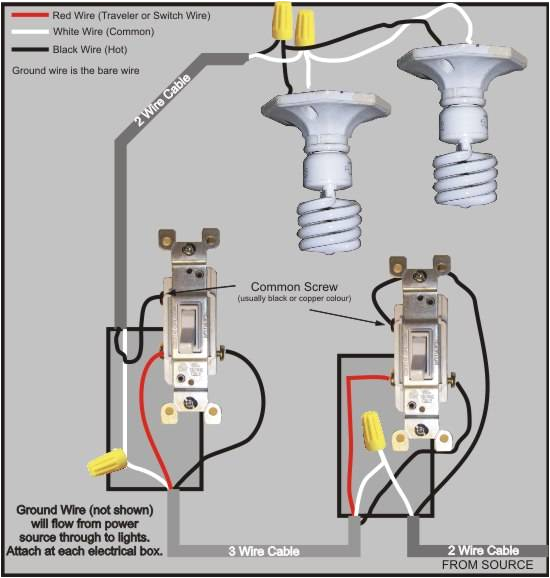 Red Wire (Traveler or Switch Wire)
White Wire (Common)
Black Wire (Hot)
Ground wire is the bare wire

2 Wire Cable

Common Screw
(usually black or copper colour)

Ground Wire (not shown) will flow from power source through to lights. Attach at each electrical box.

3 Wire Cable

2 Wire Cable
FROM SOURCE