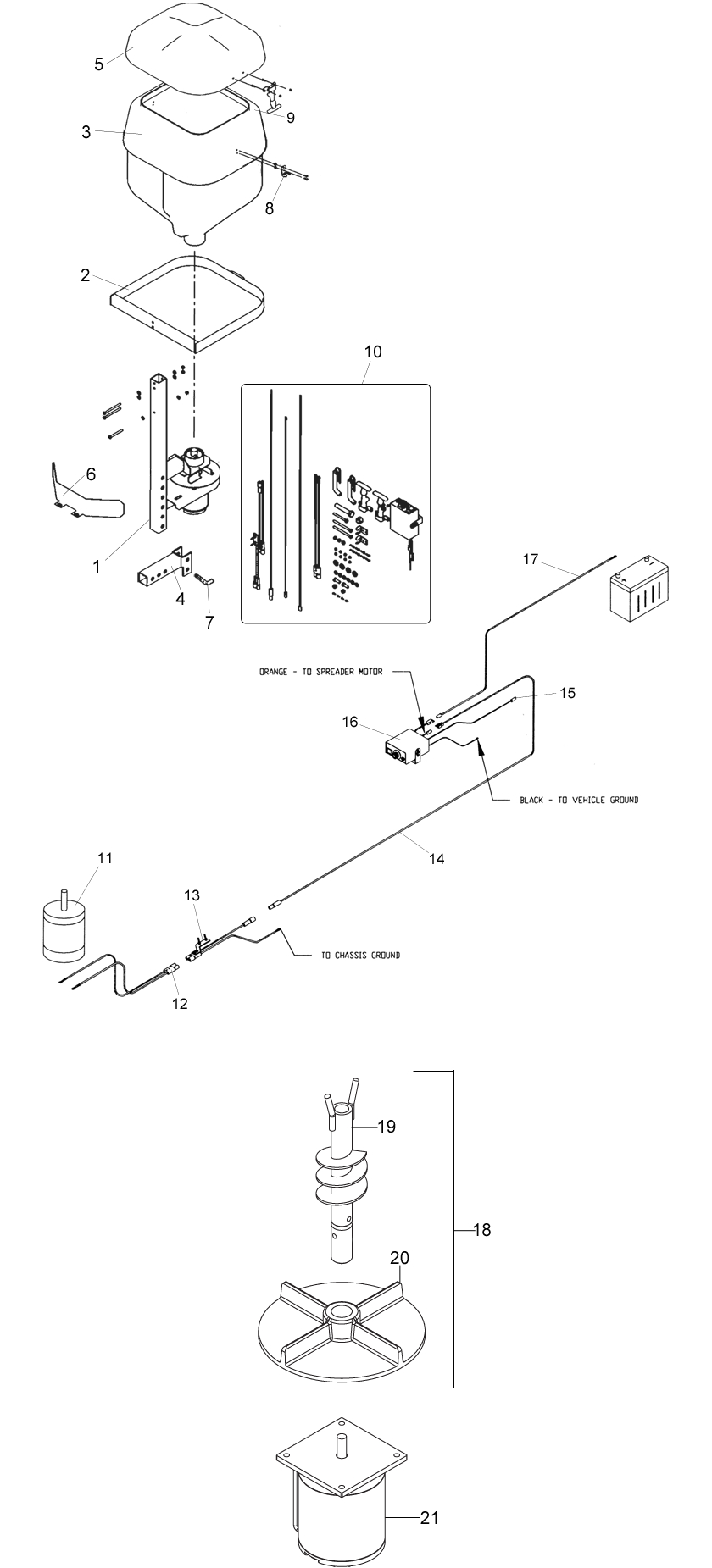 5
9
3
8
2
10
6
1
4
7
17
ORANGE - TO SPREADER MOTOR
15
16
BLACK - TO VEHICLE GROUND
14
11
13
TO CHASSIS GROUND
12
19
18
20
21