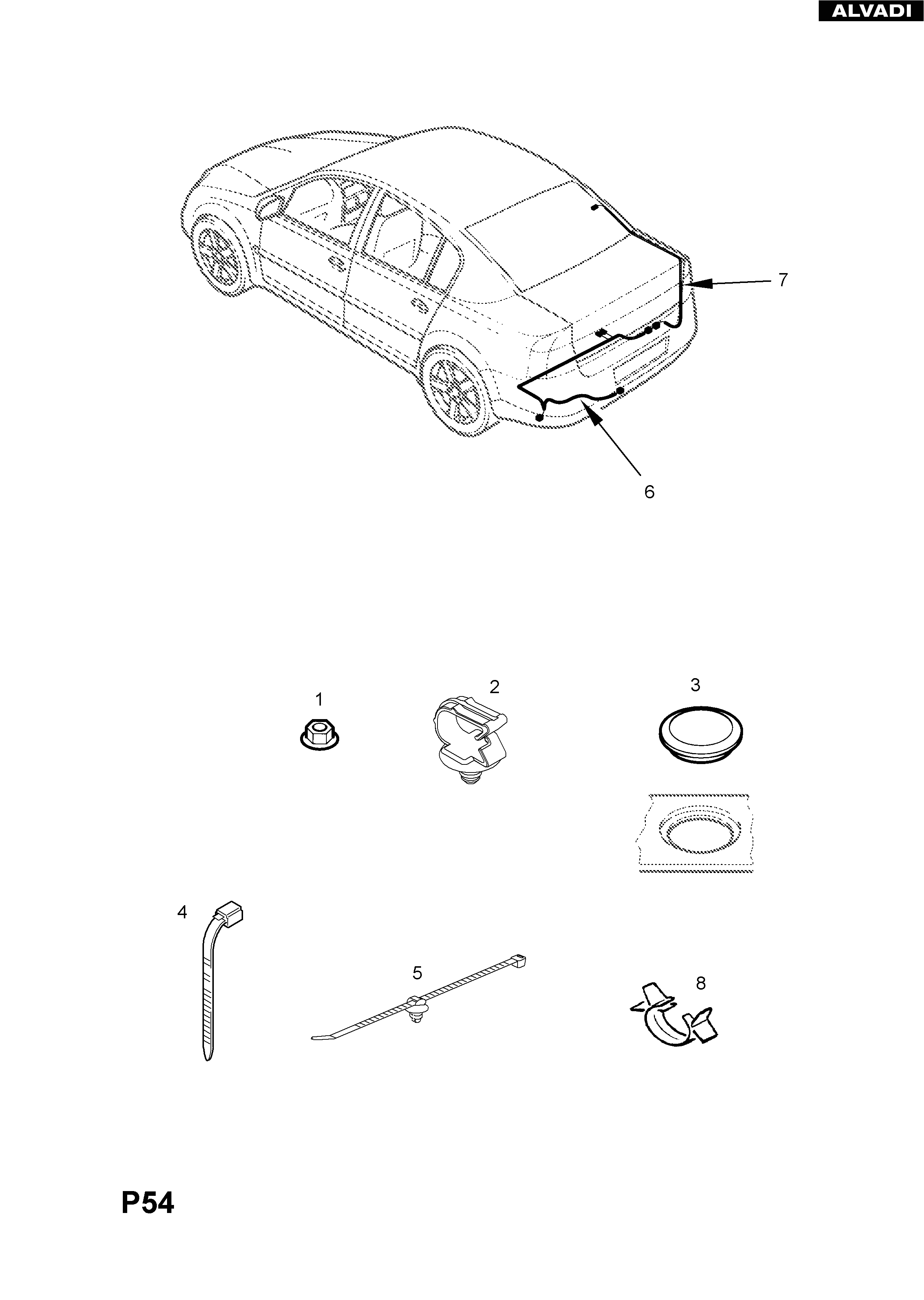 ALVADI

7

6

1

2

3

4

5

8

P54