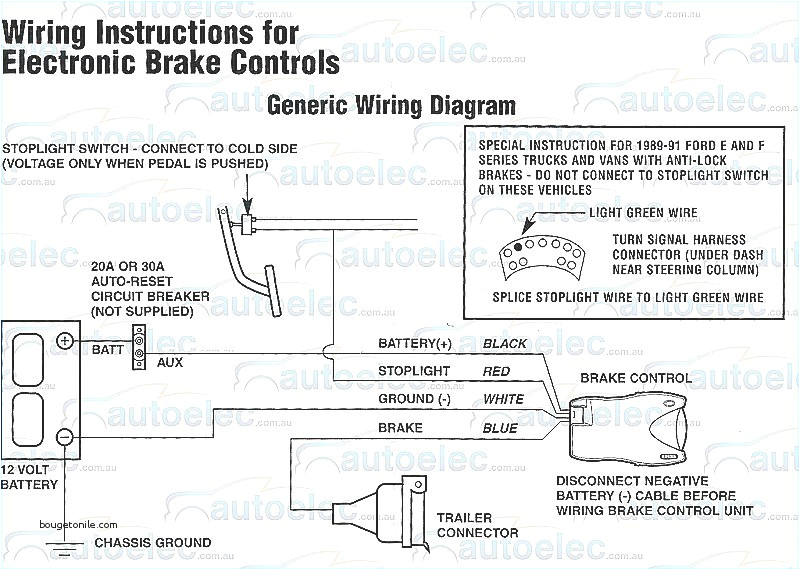 Wiring Instructions for Electronic Brake Controls

Generic Wiring Diagram

STOPLIGHT SWITCH - CONNECT TO COLD SIDE (VOLTAGE ONLY WHEN PEDAL IS PUSHED)

SPECIAL INSTRUCTION FOR 1989-91 FORD E AND F SERIES TRUCKS AND VANS WITH ANTI-LOCK BRAKES - DO NOT CONNECT TO STOPLIGHT SWITCH ON THESE VEHICLES

LIGHT GREEN WIRE

TURN SIGNAL HARNESS CONNECTOR (UNDER DASH NEAR STEERING COLUMN)

SPLICE STOPLIGHT WIRE TO LIGHT GREEN WIRE

20A OR 30A AUTO-RESET CIRCUIT BREAKER (NOT SUPPLIED)

BATT

AUX

BATTERY(+) BLACK

STOPLIGHT RED

GROUND (-) WHITE

BRAKE BLUE

BRAKE CONTROL

12 VOLT BATTERY

DISCONNECT NEGATIVE BATTERY (-) CABLE BEFORE WIRING BRAKE CONTROL UNIT

TRAILER CONNECTOR

bougetonile.com

CHASSIS GROUND

autoelec.com.au