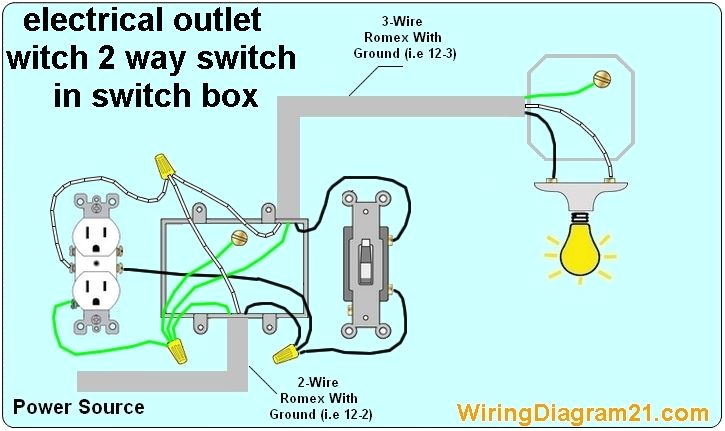 electrical outlet witch 2 way switch in switch box

3-Wire Romex With Ground (i.e 12-3)

2-Wire Romex With Ground (i.e 12-2)

Power Source

WiringDiagram21.com