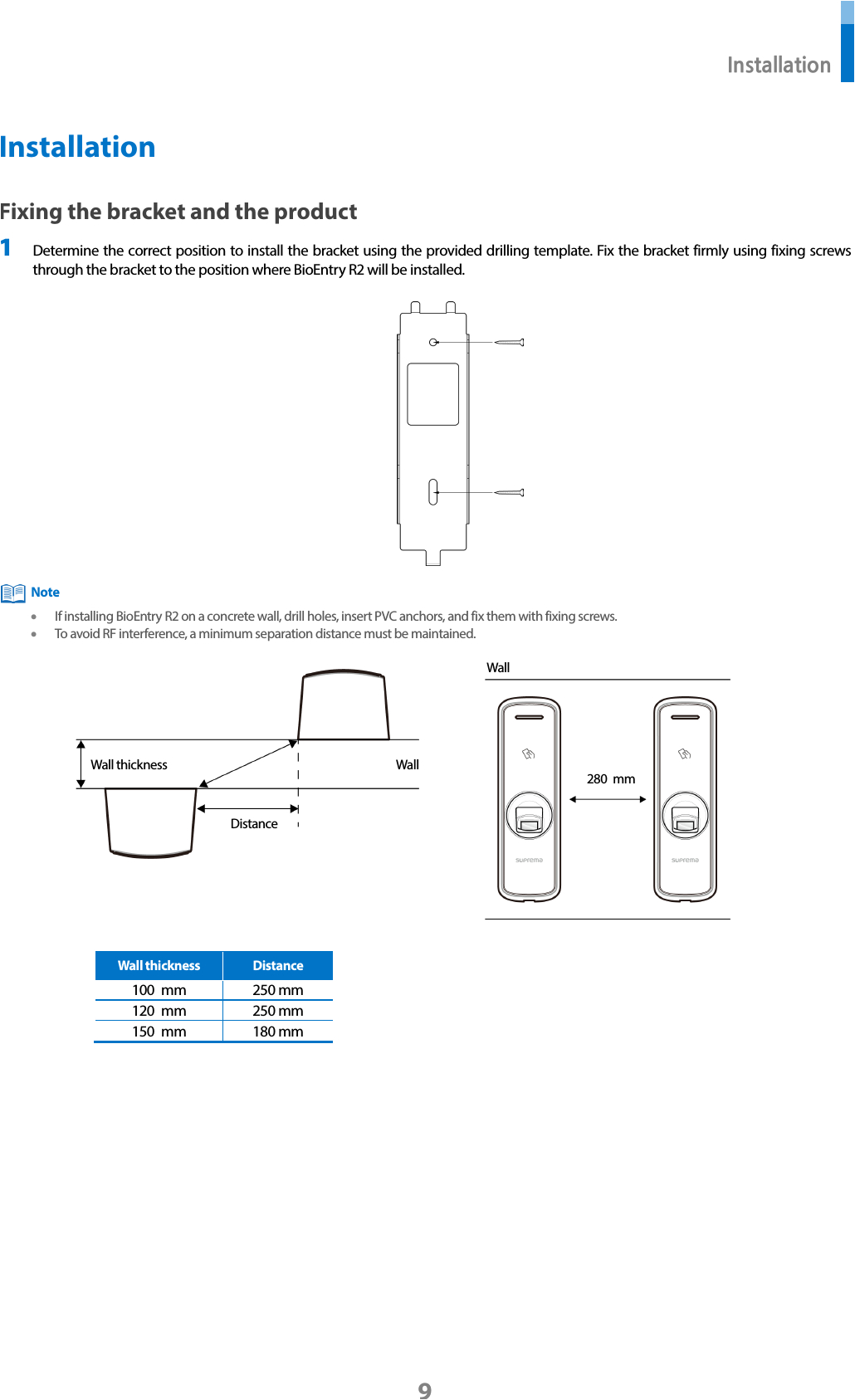 Installation

Installation

Fixing the bracket and the product

1 Determine the correct position to install the bracket using the provided drilling template. Fix the bracket firmly using fixing screws through the bracket to the position where BioEntry R2 will be installed.

Note

• If installing BioEntry R2 on a concrete wall, drill holes, insert PVC anchors, and fix them with fixing screws.
• To avoid RF interference, a minimum separation distance must be maintained.

Wall thickness

Wall

Distance

Wall

280 mm

suprema

suprema

| Wall thickness | Distance |
|---|---|
| 100 mm | 250 mm |
| 120 mm | 250 mm |
| 150 mm | 180 mm |

9