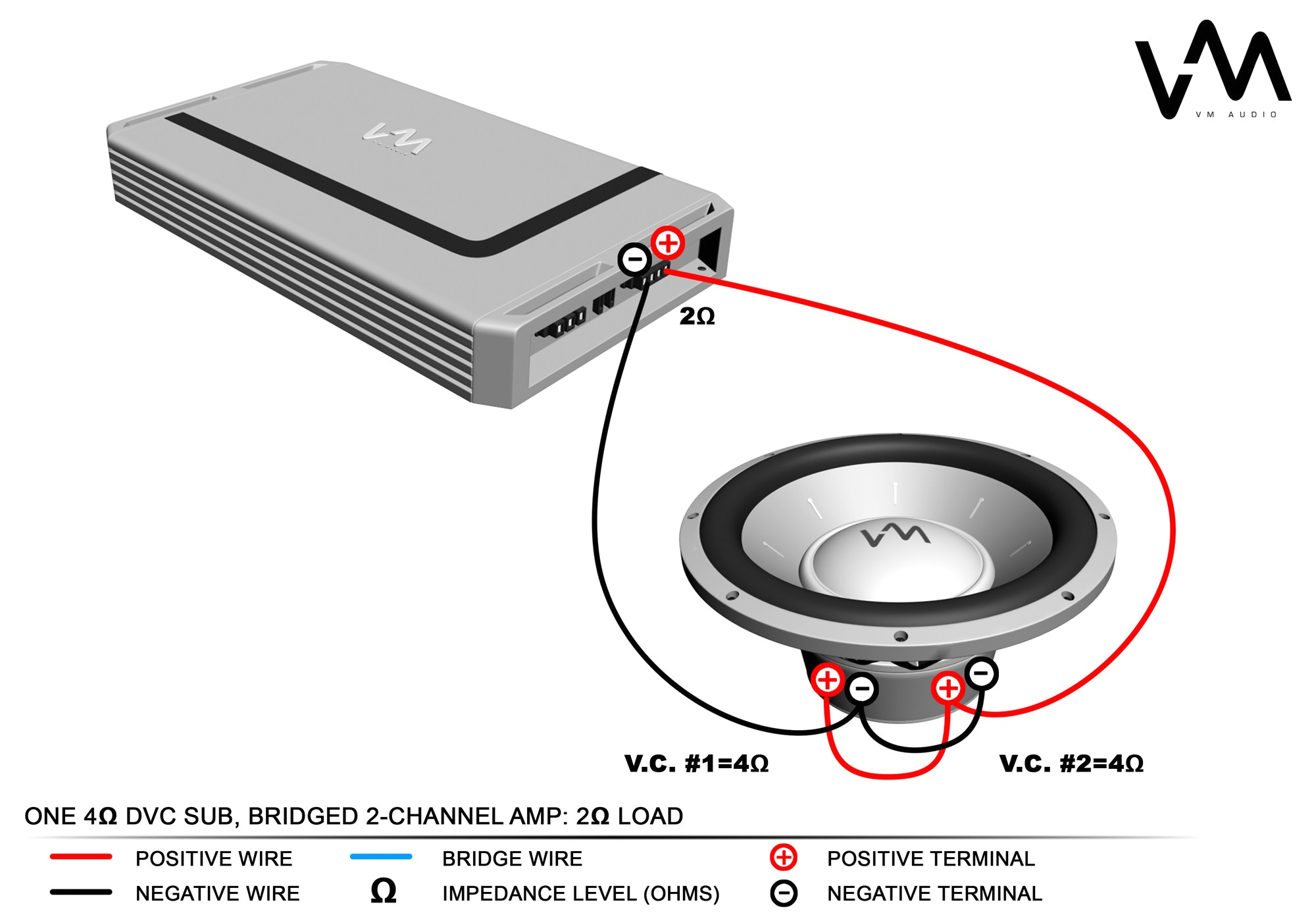 VM AUDIO

2Ω

V.C. #1=4Ω

V.C. #2=4Ω

ONE 4Ω DVC SUB, BRIDGED 2-CHANNEL AMP: 2Ω LOAD

POSITIVE WIRE
NEGATIVE WIRE
BRIDGE WIRE
Ω IMPEDANCE LEVEL (OHMS)
POSITIVE TERMINAL
NEGATIVE TERMINAL