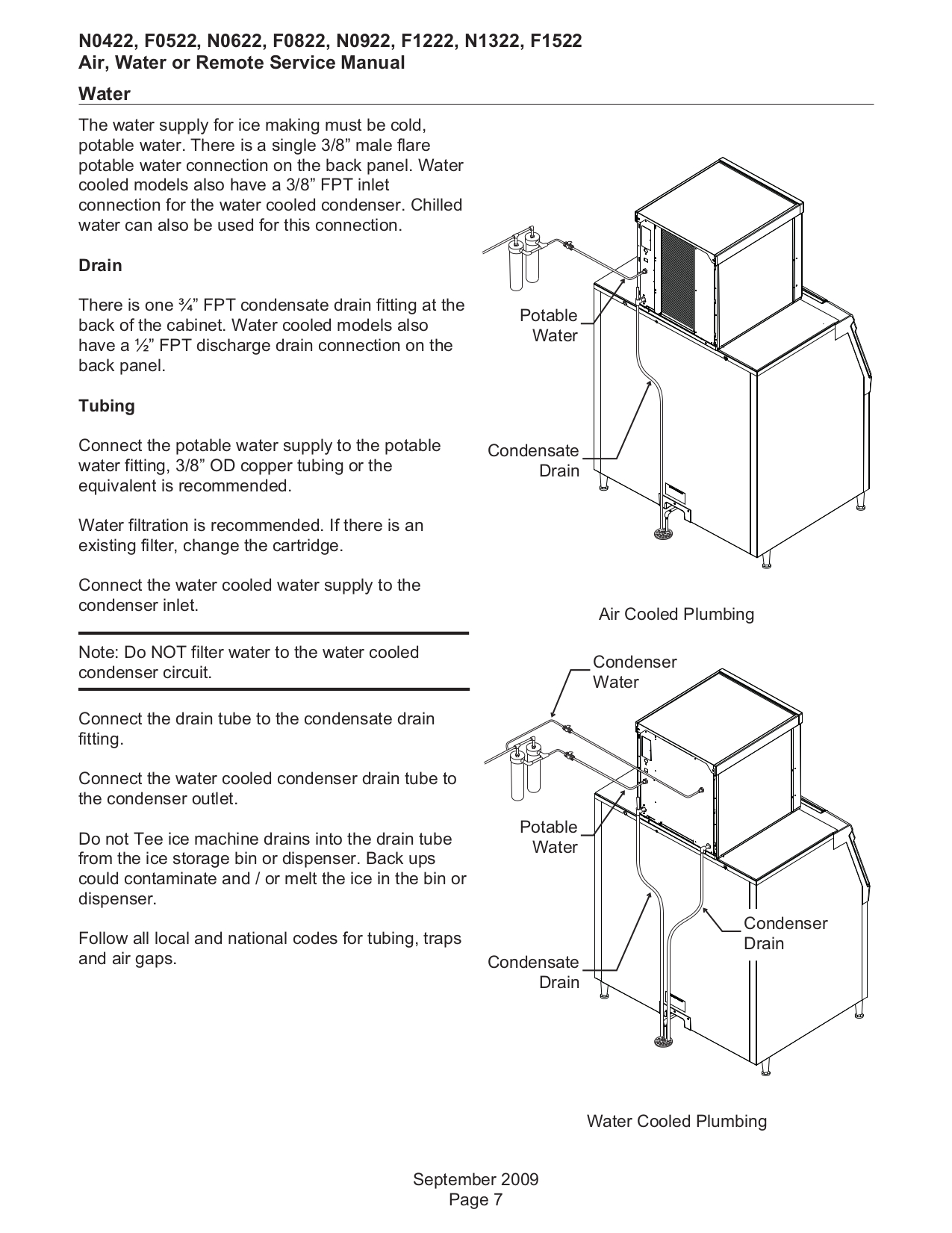 N0422, F0522, N0622, F0822, N0922, F1222, N1322, F1522
Air, Water or Remote Service Manual

Water

The water supply for ice making must be cold, potable water. There is a single 3/8” male flare potable water connection on the back panel. Water cooled models also have a 3/8” FPT inlet connection for the water cooled condenser. Chilled water can also be used for this connection.

Drain

There is one ¾” FPT condensate drain fitting at the back of the cabinet. Water cooled models also have a ½” FPT discharge drain connection on the back panel.

Tubing

Connect the potable water supply to the potable water fitting, 3/8” OD copper tubing or the equivalent is recommended.

Water filtration is recommended. If there is an existing filter, change the cartridge.

Connect the water cooled water supply to the condenser inlet.

Note: Do NOT filter water to the water cooled condenser circuit.

Connect the drain tube to the condensate drain fitting.

Connect the water cooled condenser drain tube to the condenser outlet.

Do not Tee ice machine drains into the drain tube from the ice storage bin or dispenser. Back ups could contaminate and / or melt the ice in the bin or dispenser.

Follow all local and national codes for tubing, traps and air gaps.

Potable Water

Condensate Drain

Air Cooled Plumbing

Condenser Water

Potable Water

Condenser Drain

Condensate Drain

Water Cooled Plumbing

September 2009
Page 7