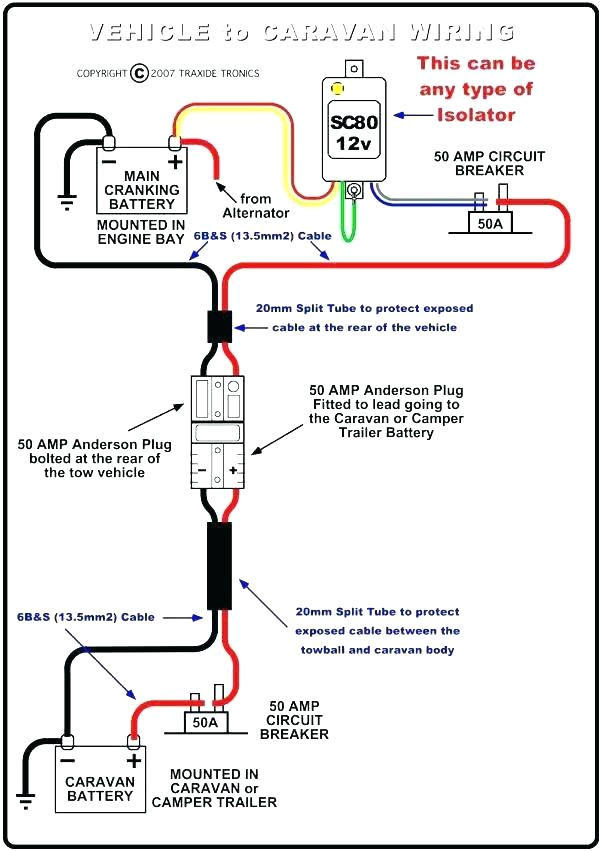 VEHICLE to CARAVAN WIRING

COPYRIGHT © 2007 TRAXIDE TRONICS

This can be any type of Isolator

SC80 12v

50 AMP CIRCUIT BREAKER

50A

−
+
MAIN CRANKING BATTERY

from Alternator

MOUNTED IN ENGINE BAY

6B&S (13.5mm2) Cable

20mm Split Tube to protect exposed cable at the rear of the vehicle

50 AMP Anderson Plug Fitted to lead going to the Caravan or Camper Trailer Battery

50 AMP Anderson Plug bolted at the rear of the tow vehicle

−
+

6B&S (13.5mm2) Cable

20mm Split Tube to protect exposed cable between the towball and caravan body

50A

50 AMP CIRCUIT BREAKER

−
+
CARAVAN BATTERY

MOUNTED IN CARAVAN or CAMPER TRAILER