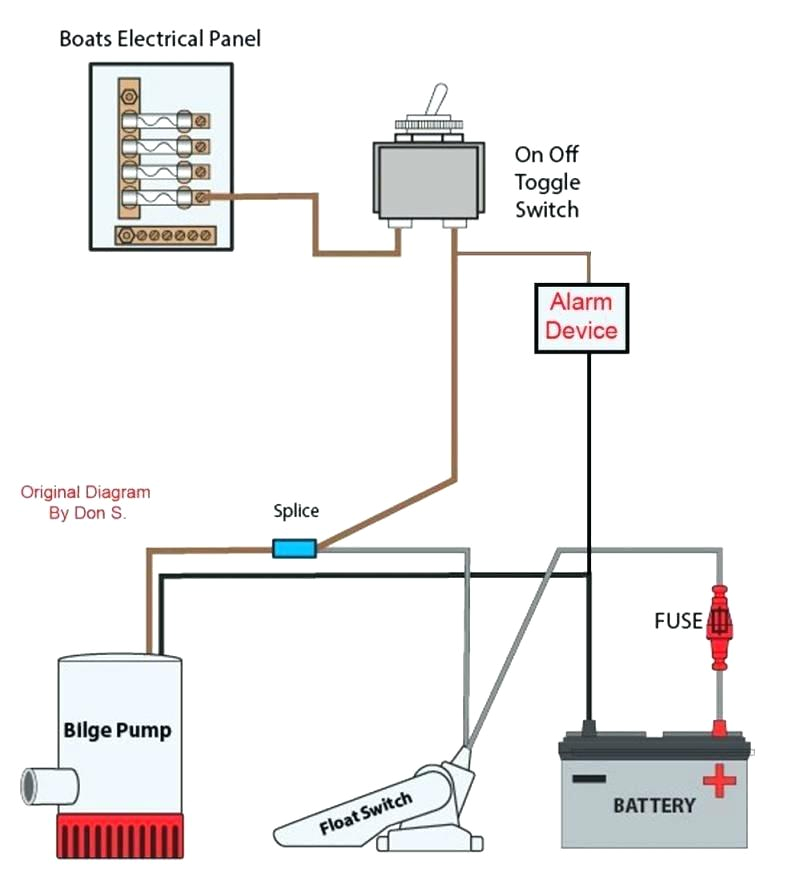 Boats Electrical Panel

On Off Toggle Switch

Alarm Device

Original Diagram By Don S.

Splice

FUSE

Bilge Pump

Float Switch

BATTERY