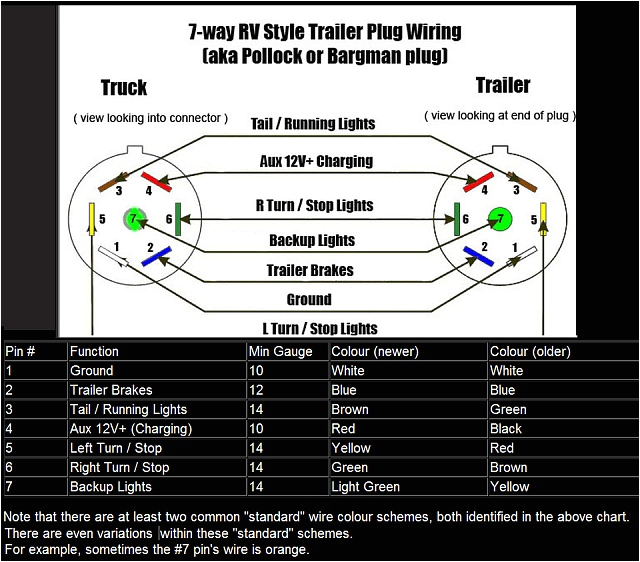 7-way RV Style Trailer Plug Wiring
(aka Pollock or Bargman plug)

Truck

( view looking into connector )

Trailer

( view looking at end of plug )

Tail / Running Lights

Aux 12V+ Charging

R Turn / Stop Lights

Backup Lights

Trailer Brakes

Ground

L Turn / Stop Lights

3 4 5 7 6 1 2

4 3 6 7 5 2 1

| Pin # | Function | Min Gauge | Colour (newer) | Colour (older) |
|---|---|---|---|---|
| 1 | Ground | 10 | White | White |
| 2 | Trailer Brakes | 12 | Blue | Blue |
| 3 | Tail / Running Lights | 14 | Brown | Green |
| 4 | Aux 12V+ (Charging) | 10 | Red | Black |
| 5 | Left Turn / Stop | 14 | Yellow | Red |
| 6 | Right Turn / Stop | 14 | Green | Brown |
| 7 | Backup Lights | 14 | Light Green | Yellow |

Note that there are at least two common "standard" wire colour schemes, both identified in the above chart.
There are even variations within these "standard" schemes.
For example, sometimes the #7 pin's wire is orange.