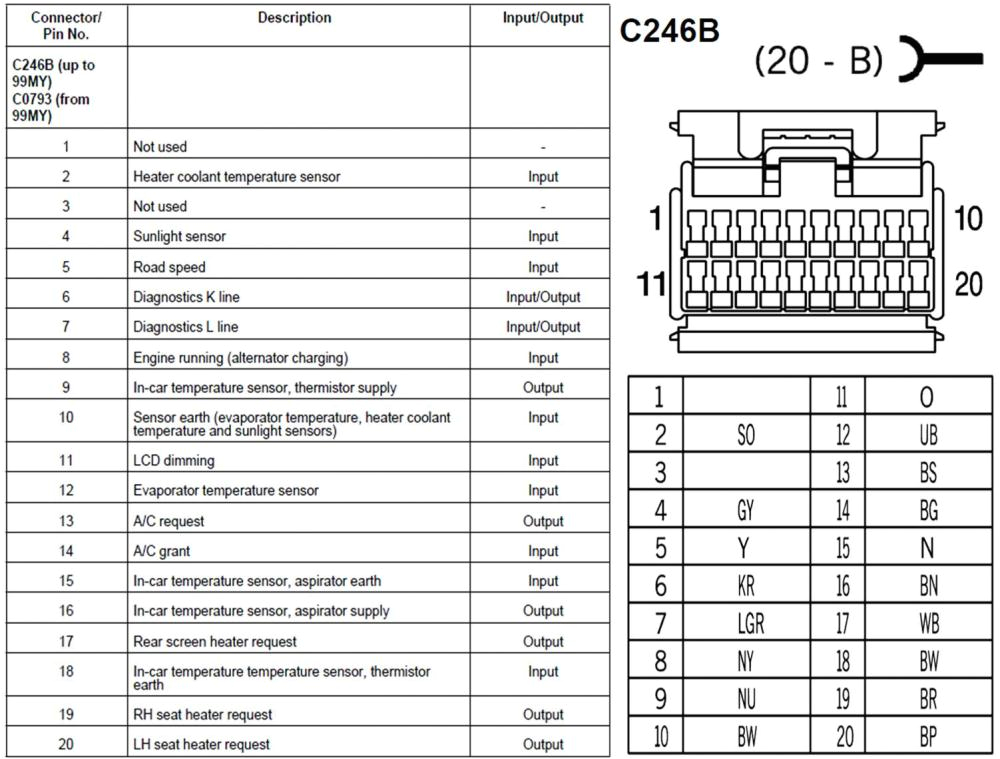 | Connector/ Pin No. | Description | Input/Output |
|---|---|---|
| C246B (up to 99MY) C0793 (from 99MY) | | |
| 1 | Not used | - |
| 2 | Heater coolant temperature sensor | Input |
| 3 | Not used | - |
| 4 | Sunlight sensor | Input |
| 5 | Road speed | Input |
| 6 | Diagnostics K line | Input/Output |
| 7 | Diagnostics L line | Input/Output |
| 8 | Engine running (alternator charging) | Input |
| 9 | In-car temperature sensor, thermistor supply | Output |
| 10 | Sensor earth (evaporator temperature, heater coolant temperature and sunlight sensors) | Input |
| 11 | LCD dimming | Input |
| 12 | Evaporator temperature sensor | Input |
| 13 | A/C request | Output |
| 14 | A/C grant | Input |
| 15 | In-car temperature sensor, aspirator earth | Input |
| 16 | In-car temperature sensor, aspirator supply | Output |
| 17 | Rear screen heater request | Output |
| 18 | In-car temperature temperature sensor, thermistor earth | Input |
| 19 | RH seat heater request | Output |
| 20 | LH seat heater request | Output |

C246B
(20 - B)

1 10
11 20

| 1 | | 11 | O |
|---|---|---|---|
| 2 | SO | 12 | UB |
| 3 | | 13 | BS |
| 4 | GY | 14 | BG |
| 5 | Y | 15 | N |
| 6 | KR | 16 | BN |
| 7 | LGR | 17 | WB |
| 8 | NY | 18 | BW |
| 9 | NU | 19 | BR |
| 10 | BW | 20 | BP |